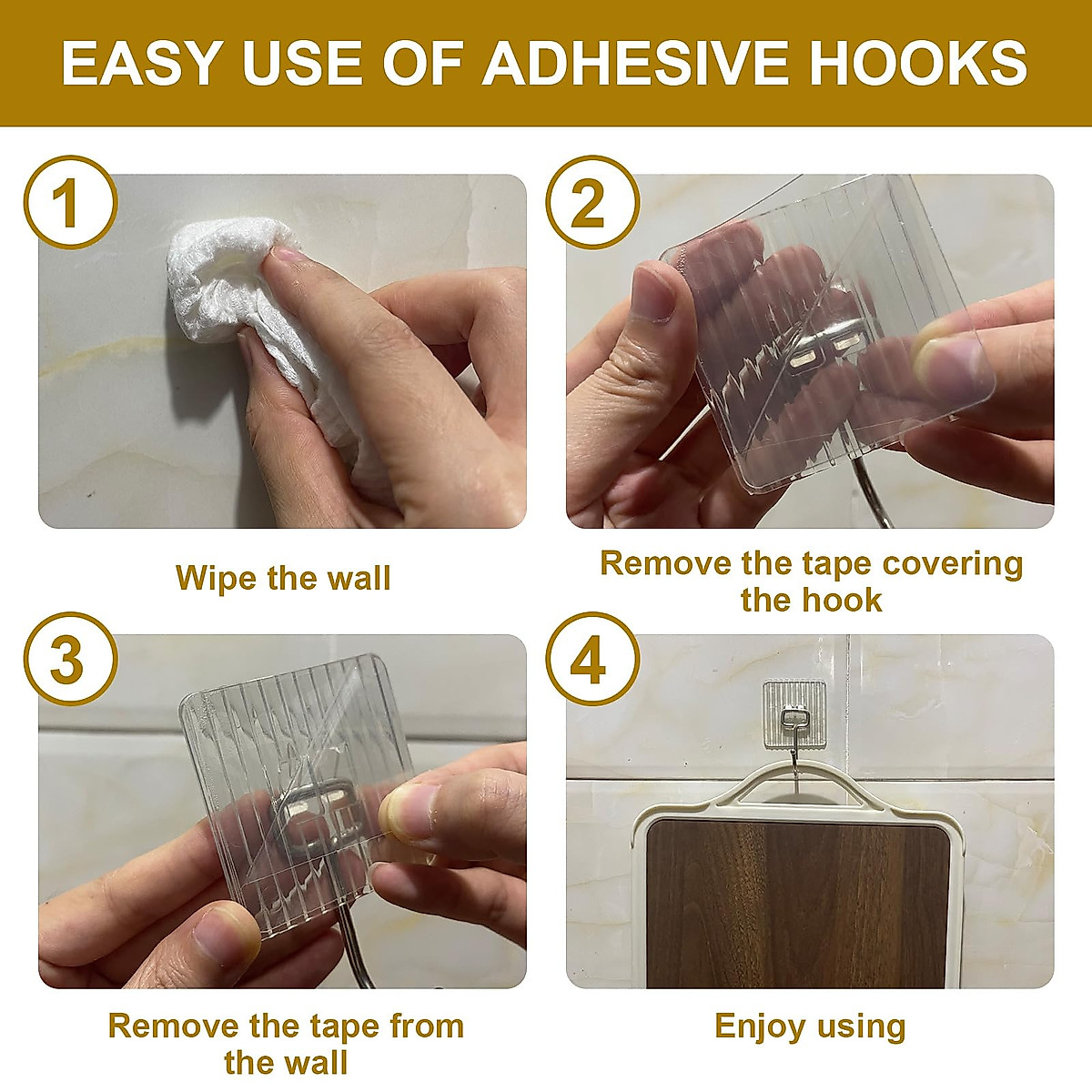 EASY USE OF ADHESIVE HOOKS

1

Wipe the wall

2

Remove the tape covering the hook

3

Remove the tape from the wall

4

Enjoy using