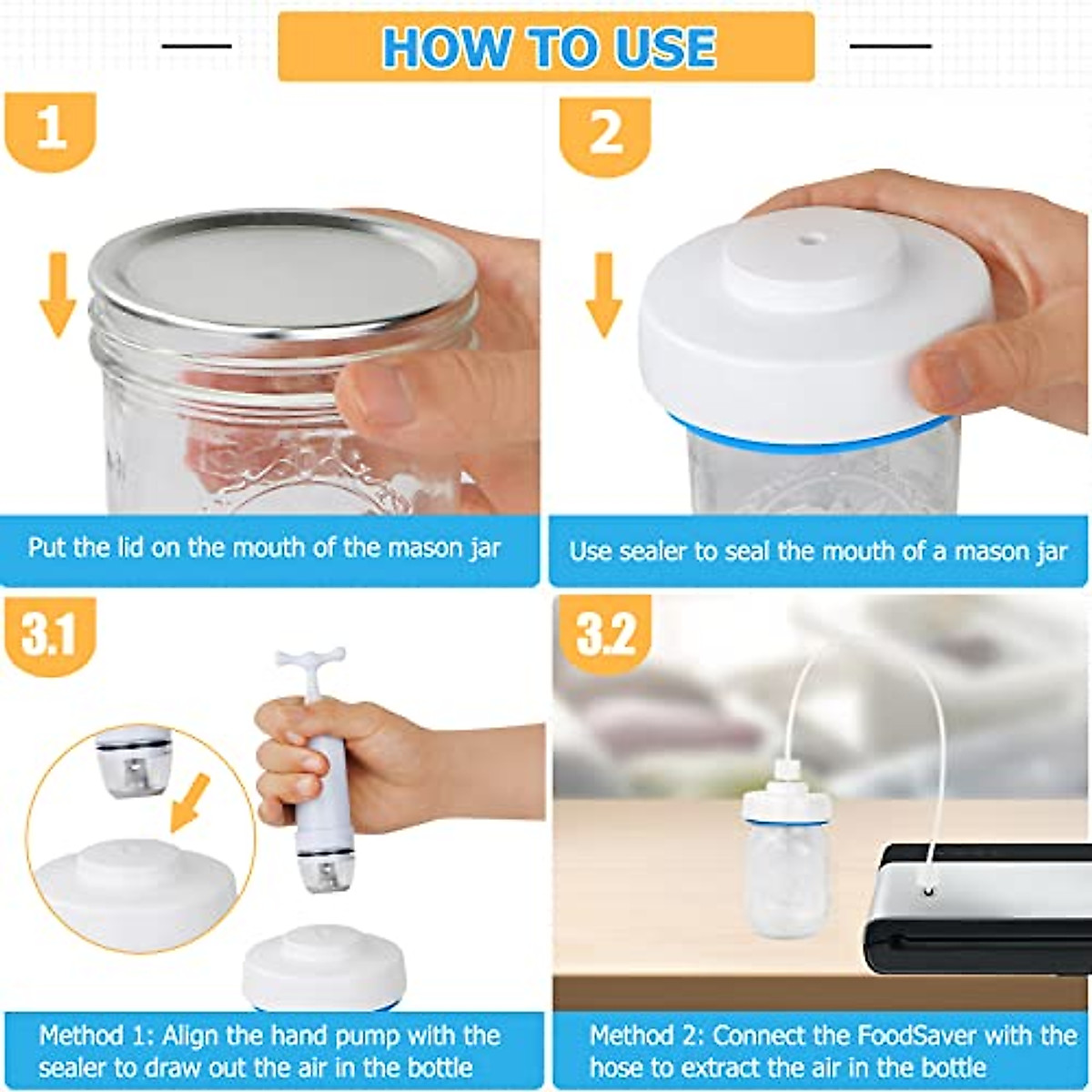 HOW TO USE

1

Put the lid on the mouth of the mason jar

2

Use sealer to seal the mouth of a mason jar

3.1

Method 1: Align the hand pump with the sealer to draw out the air in the bottle

3.2

Method 2: Connect the FoodSaver with the hose to extract the air in the bottle