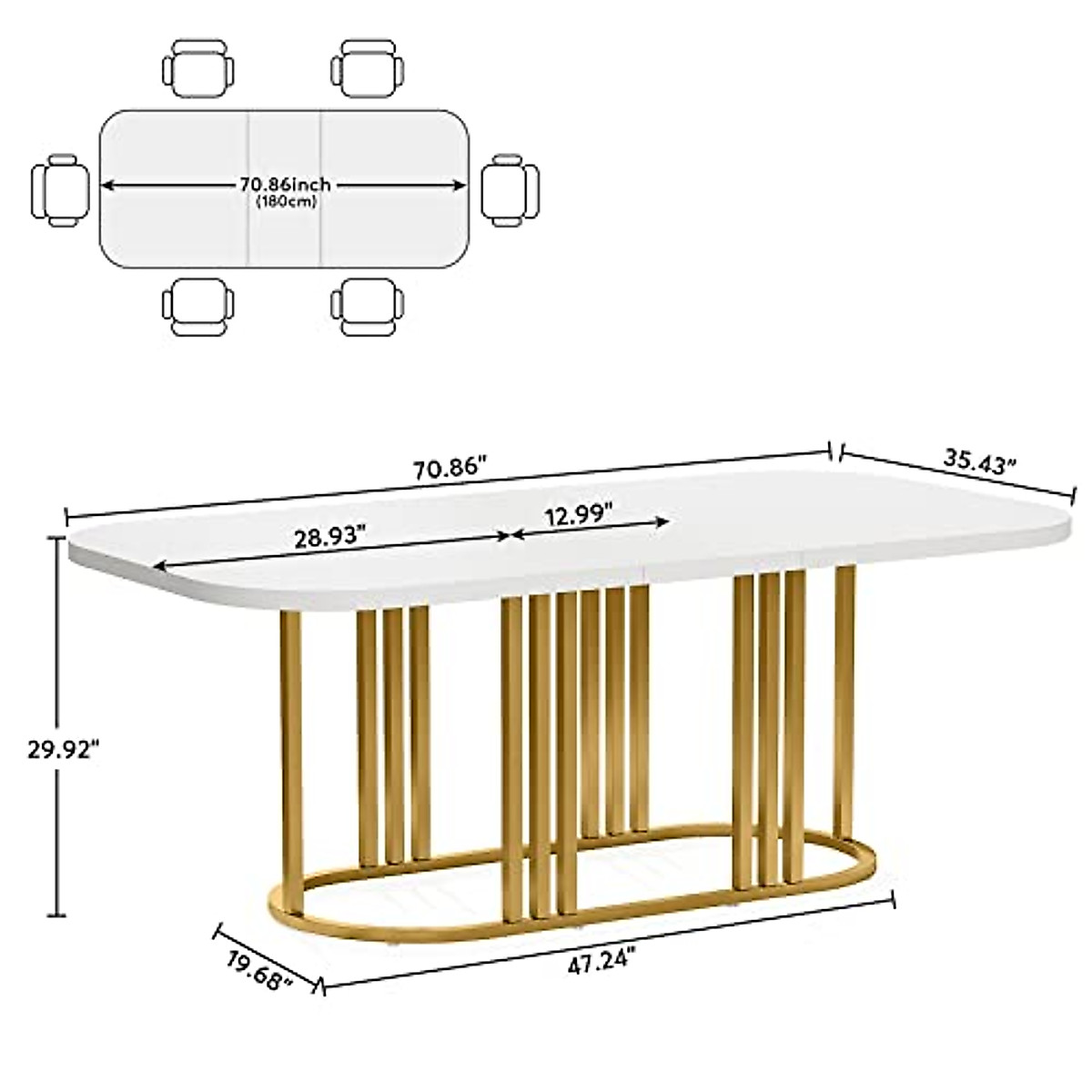 70.86inch
(180cm)

70.86"

35.43"

28.93"

12.99"

29.92"

19.68"

47.24"