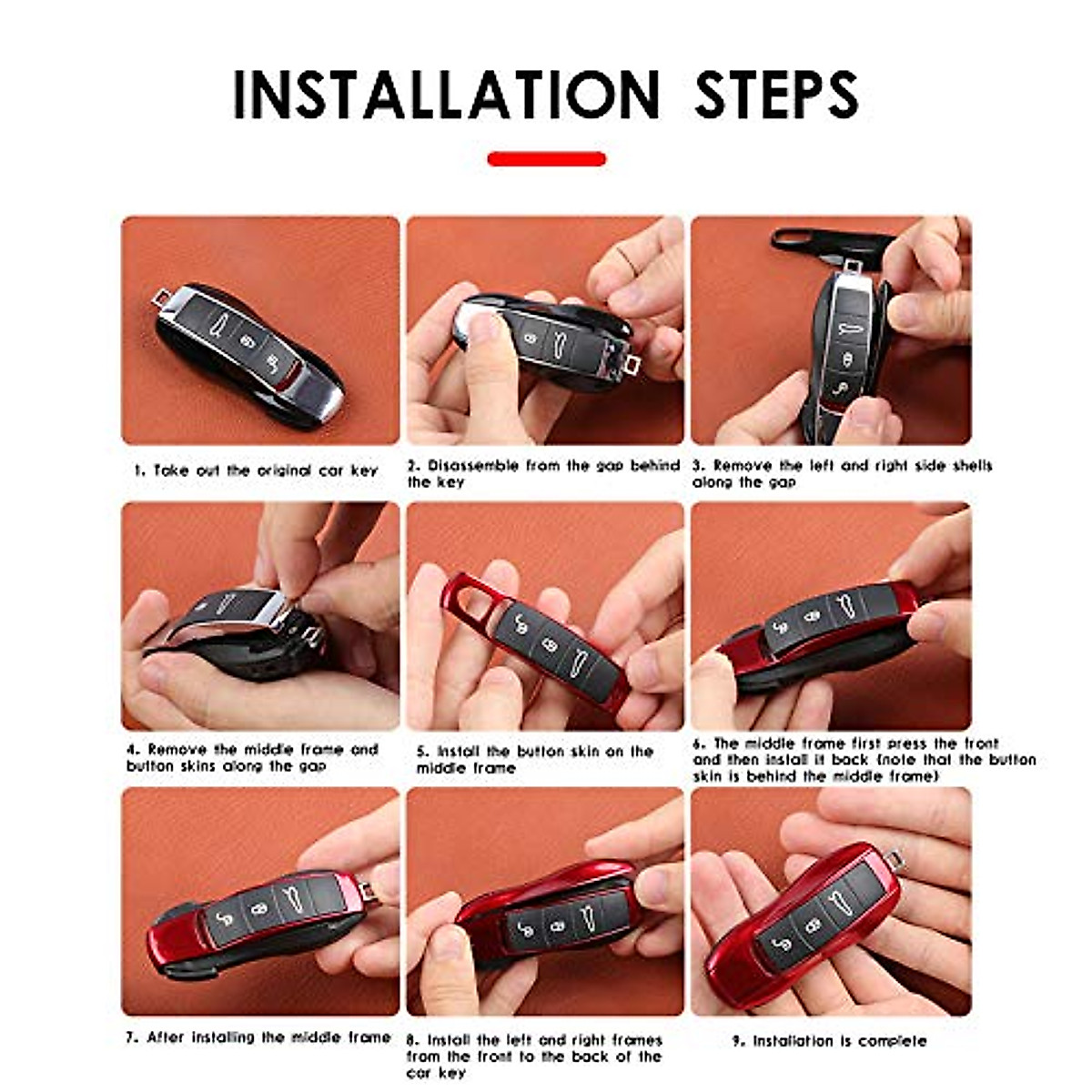 INSTALLATION STEPS

1. Take out the original car key

2. Disassemble from the gap behind the key

3. Remove the left and right side shells along the gap

4. Remove the middle frame and button skins along the gap

5. Install the button skin on the middle frame

6. The middle frame first press the front and then install it back (note that the button skin is behind the middle frame)

7. After installing the middle frame

8. Install the left and right frames from the front to the back of the car key

9. Installation is complete