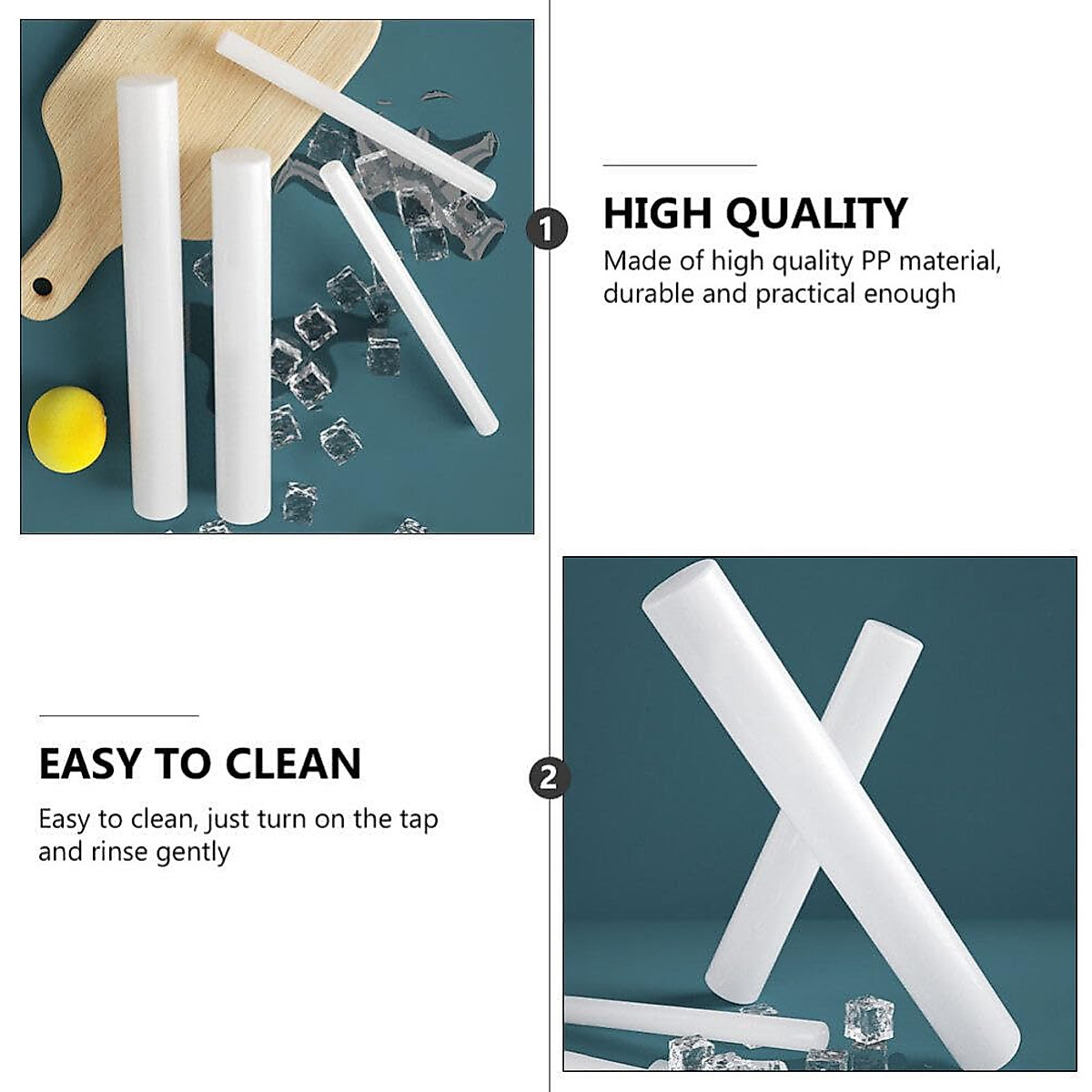 1

HIGH QUALITY

Made of high quality PP material, durable and practical enough

EASY TO CLEAN

Easy to clean, just turn on the tap and rinse gently

2