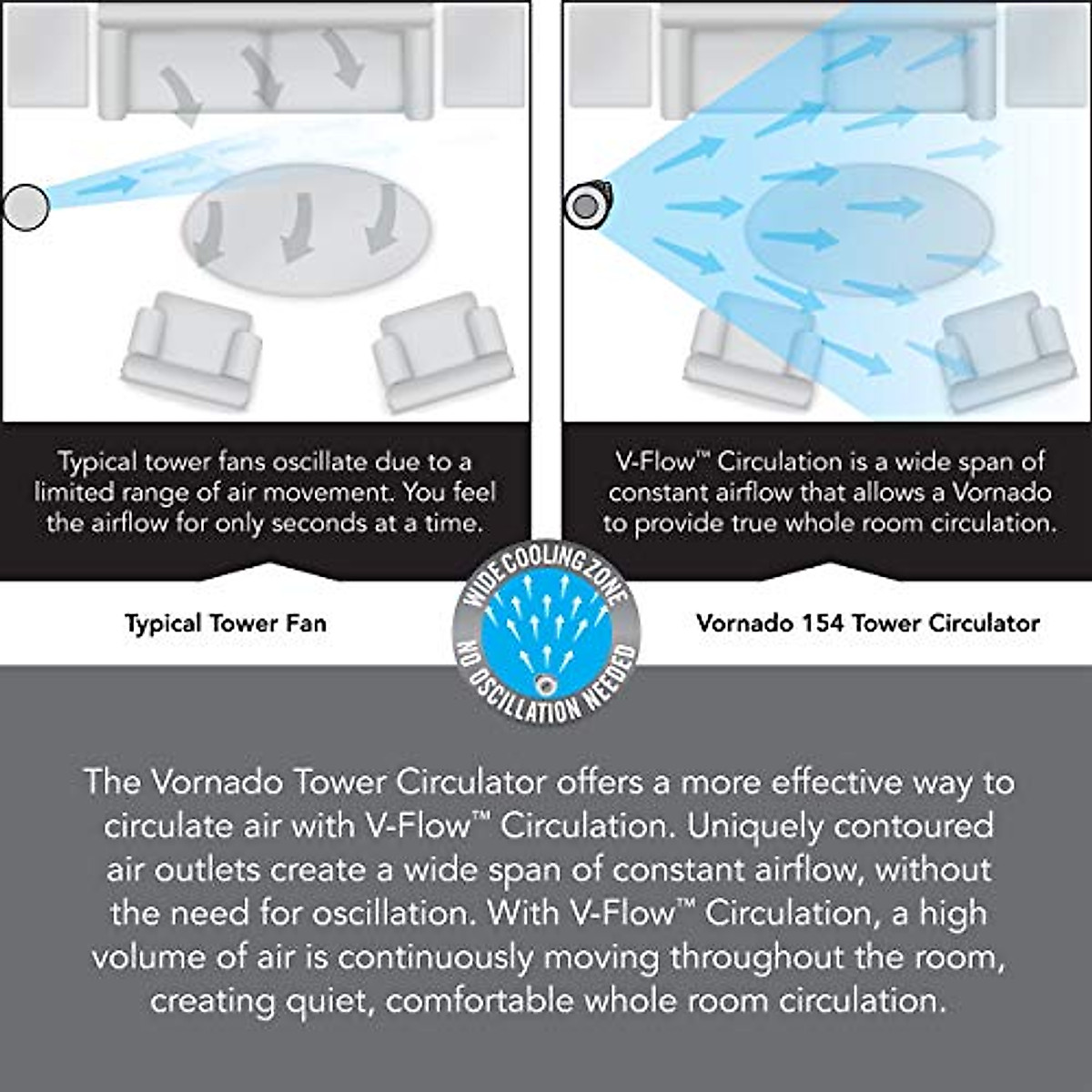 Typical tower fans oscillate due to a limited range of air movement. You feel the airflow for only seconds at a time.

Typical Tower Fan

V-Flow™ Circulation is a wide span of constant airflow that allows a Vornado to provide true whole room circulation.

Vornado 154 Tower Circulator

WIDE COOLING ZONE
NO OSCILLATION NEEDED

The Vornado Tower Circulator offers a more effective way to circulate air with V-Flow™ Circulation. Uniquely contoured air outlets create a wide span of constant airflow, without the need for oscillation. With V-Flow™ Circulation, a high volume of air is continuously moving throughout the room, creating quiet, comfortable whole room circulation.