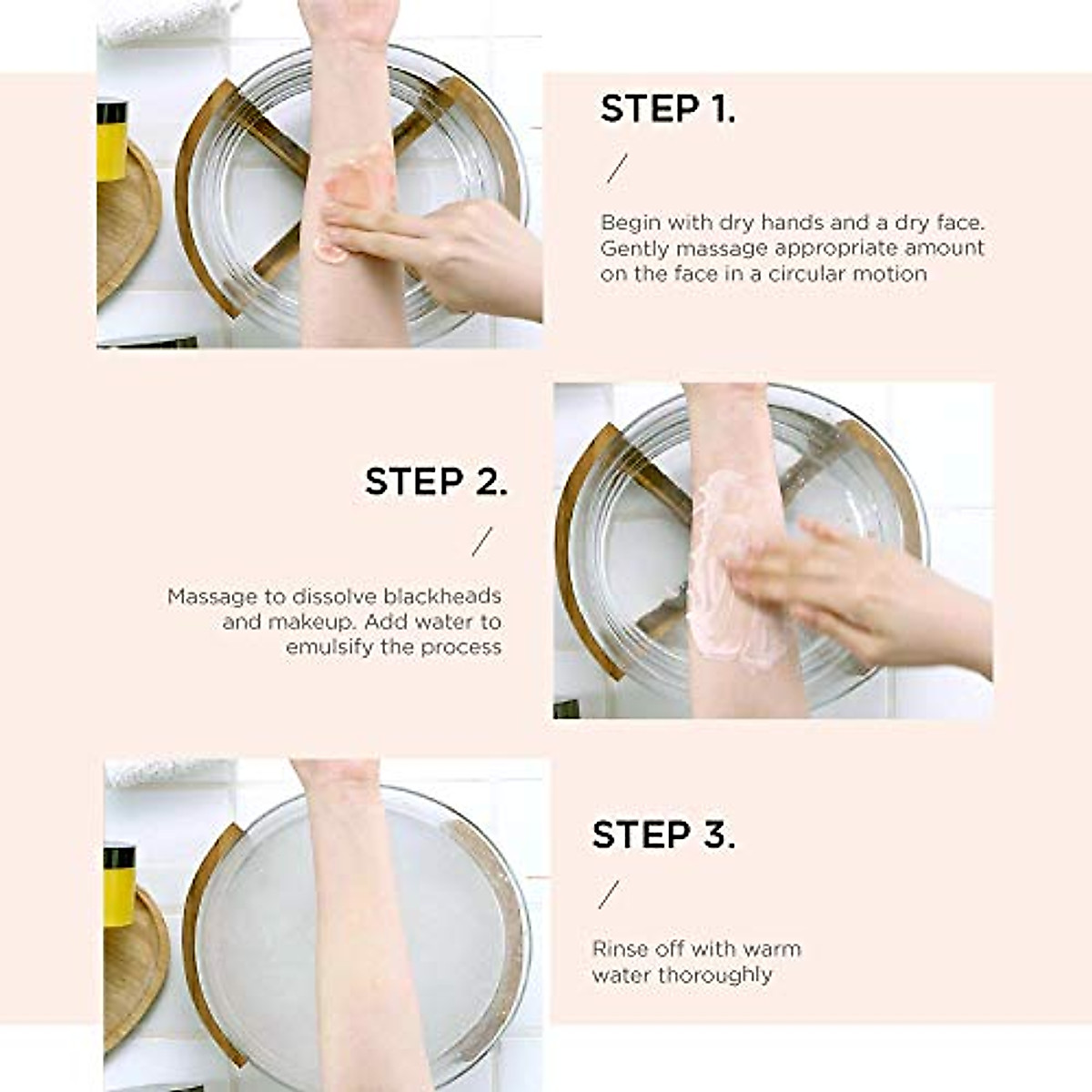 STEP 1.

/

Begin with dry hands and a dry face. Gently massage appropriate amount on the face in a circular motion

STEP 2.

/

Massage to dissolve blackheads and makeup. Add water to emulsify the process

STEP 3.

/

Rinse off with warm water thoroughly