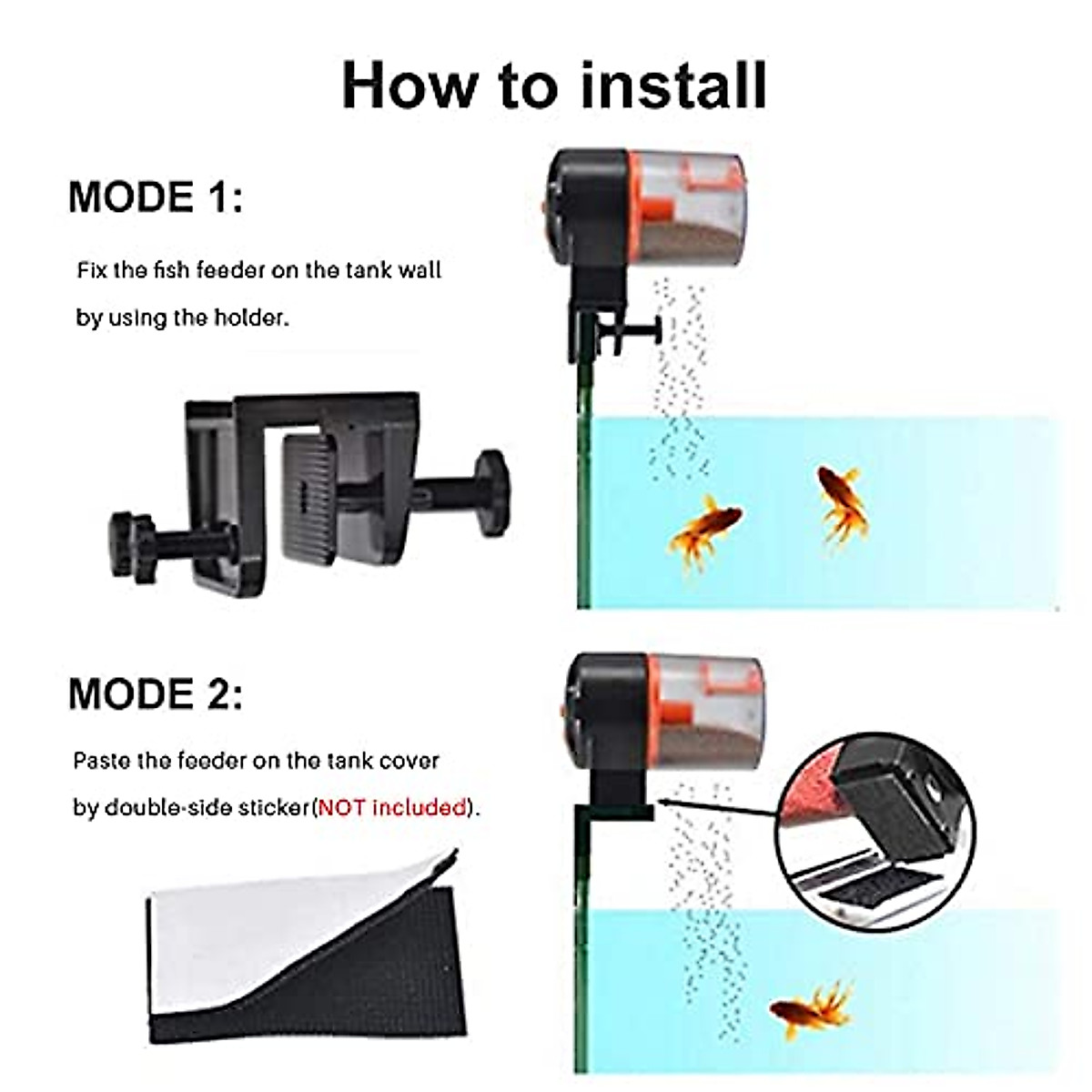 How to install

MODE 1:

Fix the fish feeder on the tank wall by using the holder.

MODE 2:

Paste the feeder on the tank cover by double-side sticker(NOT included).