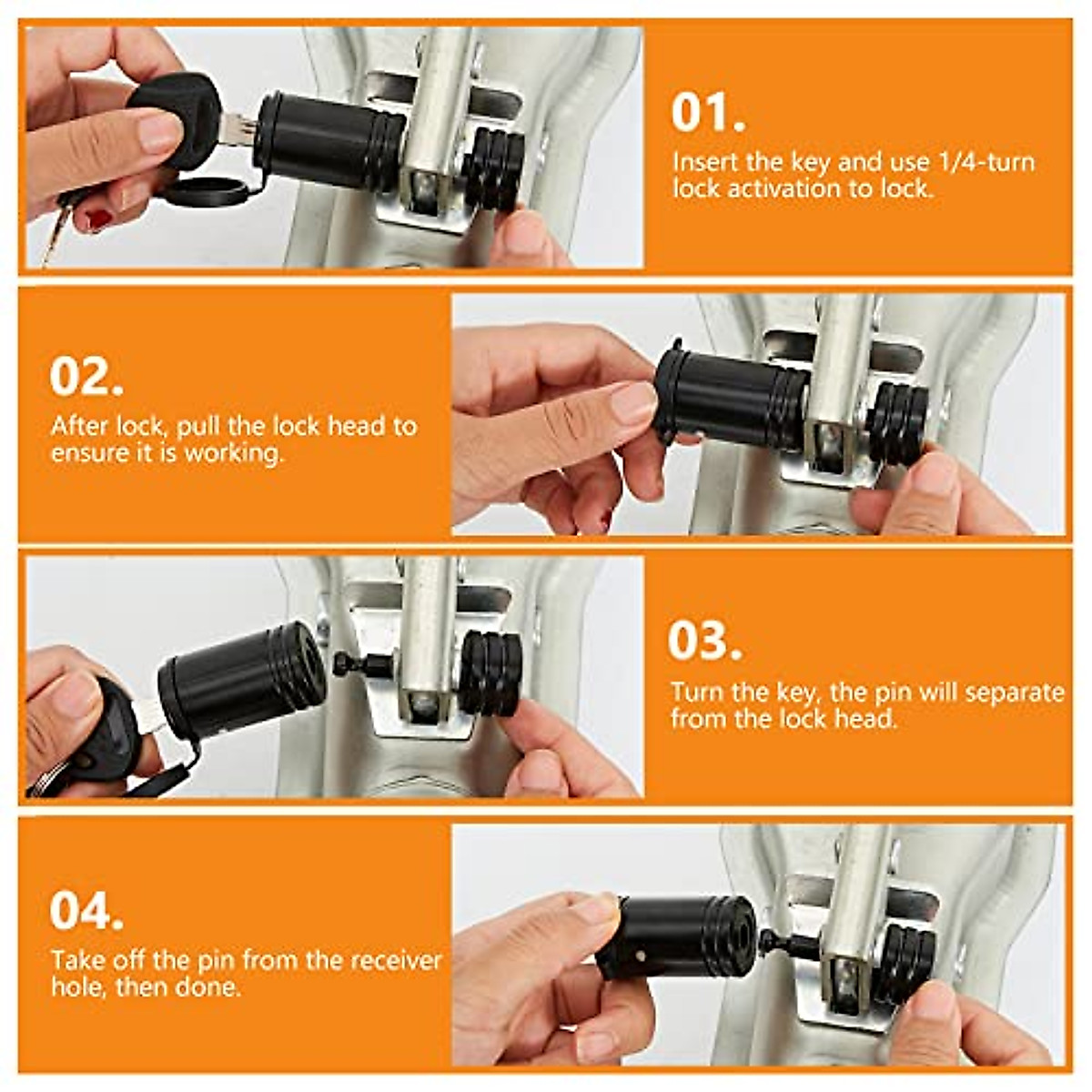 01.

Insert the key and use 1/4-turn lock activation to lock.

02.

After lock, pull the lock head to ensure it is working.

03.

Turn the key, the pin will separate from the lock head.

04.

Take off the pin from the receiver hole, then done.