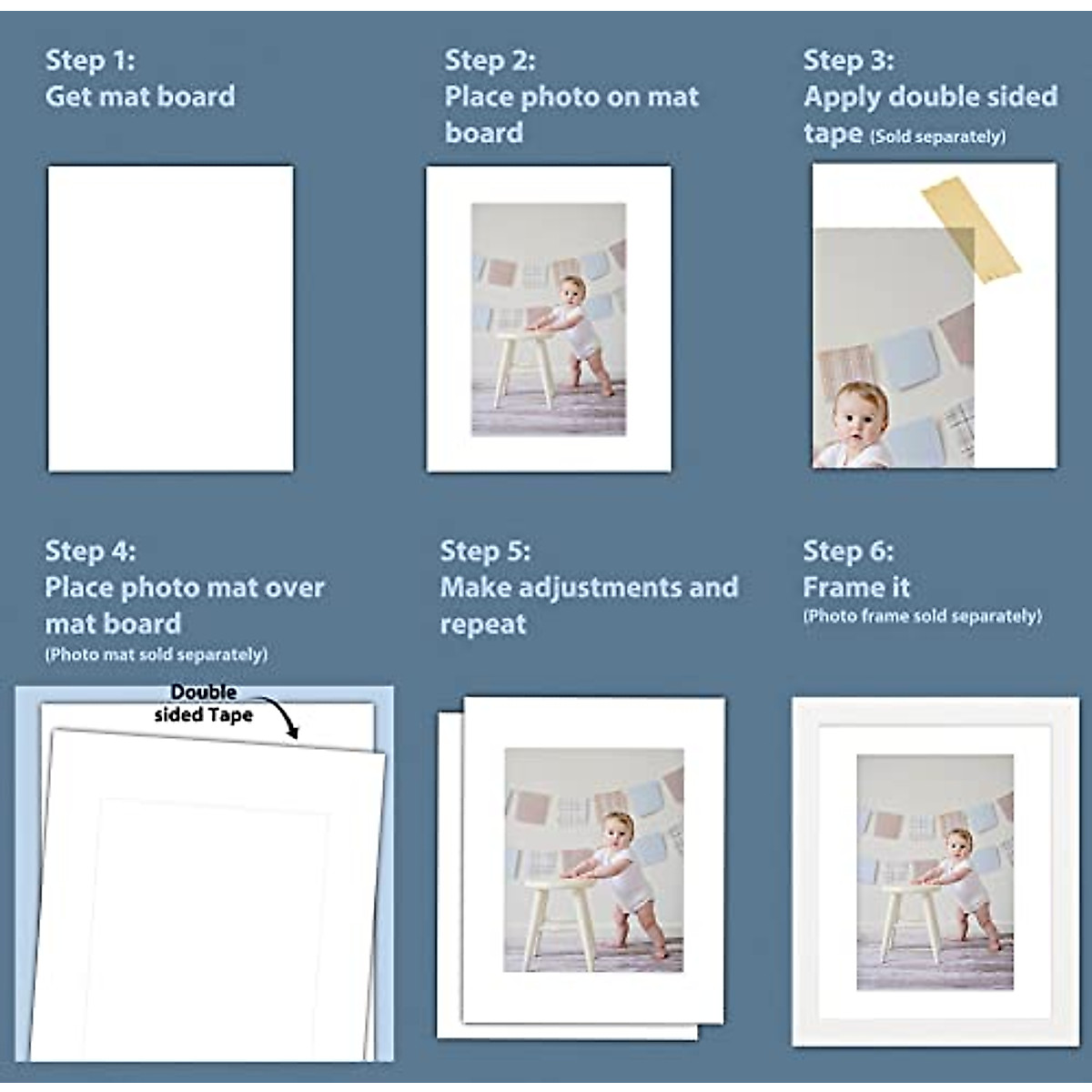 Step 1:
Get mat board

Step 2:
Place photo on mat board

Step 3:
Apply double sided tape (Sold separately)

Step 4:
Place photo mat over mat board
(Photo mat sold separately)

Double sided Tape

Step 5:
Make adjustments and repeat

Step 6:
Frame it
(Photo frame sold separately)