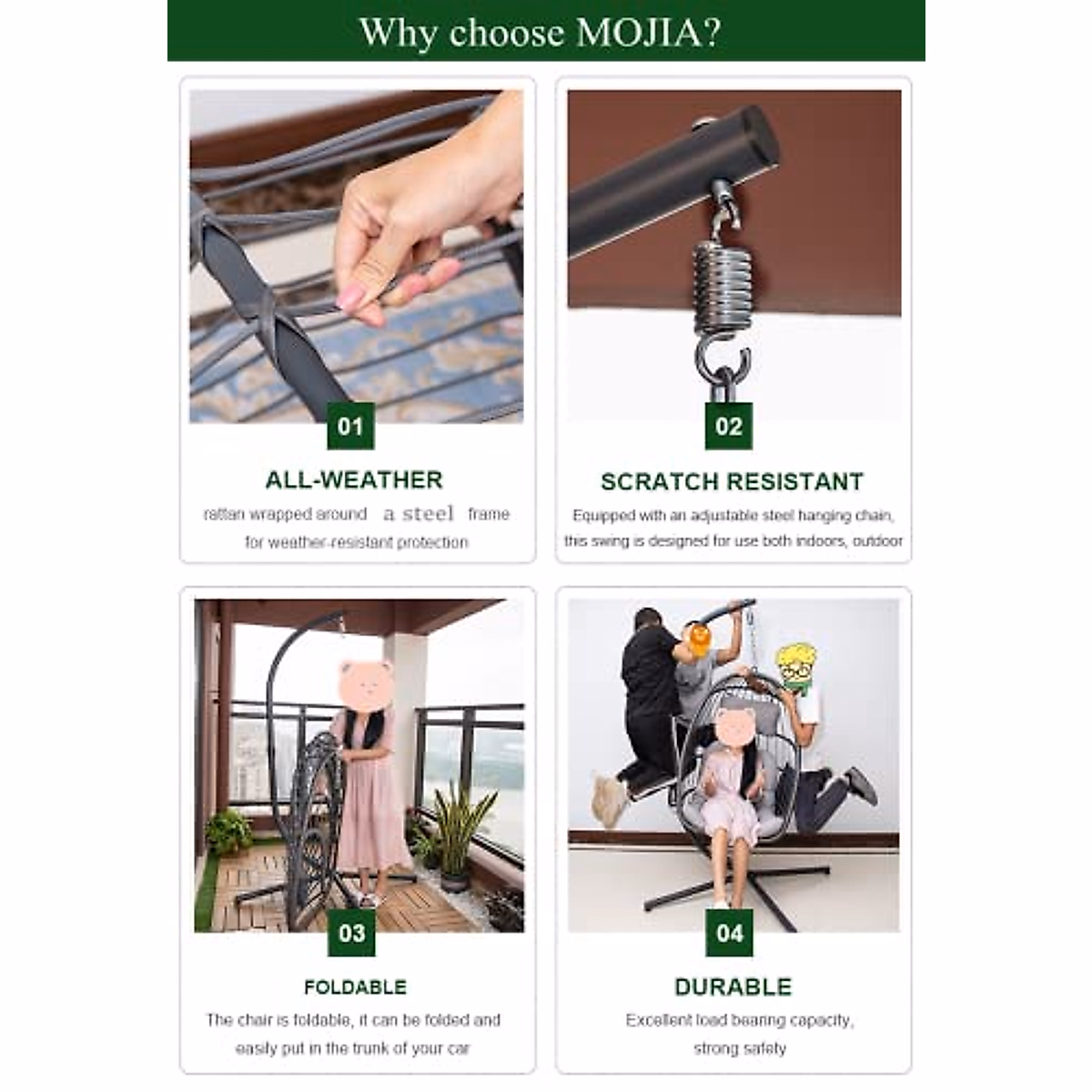 Why choose MOJIA?

01

ALL-WEATHER

rattan wrapped around a steel frame for weather-resistant protection

02

SCRATCH RESISTANT

Equipped with an adjustable steel hanging chain, this swing is designed for use both indoors, outdoor

03

FOLDABLE

The chair is foldable, it can be folded and easily put in the trunk of your car

04

DURABLE

Excellent load bearing capacity, strong safety