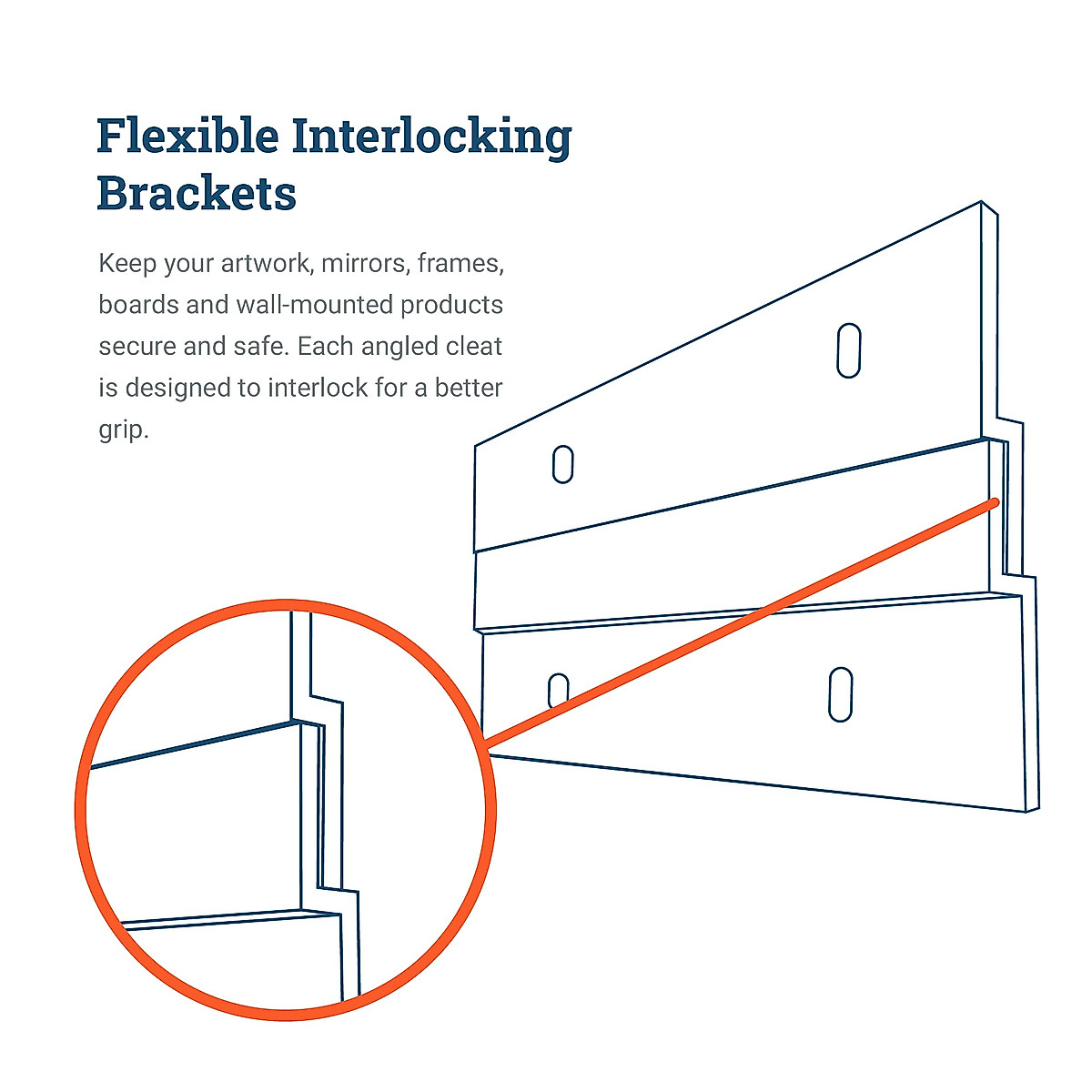 Flexible Interlocking Brackets

Keep your artwork, mirrors, frames, boards and wall-mounted products secure and safe. Each angled cleat is designed to interlock for a better grip.