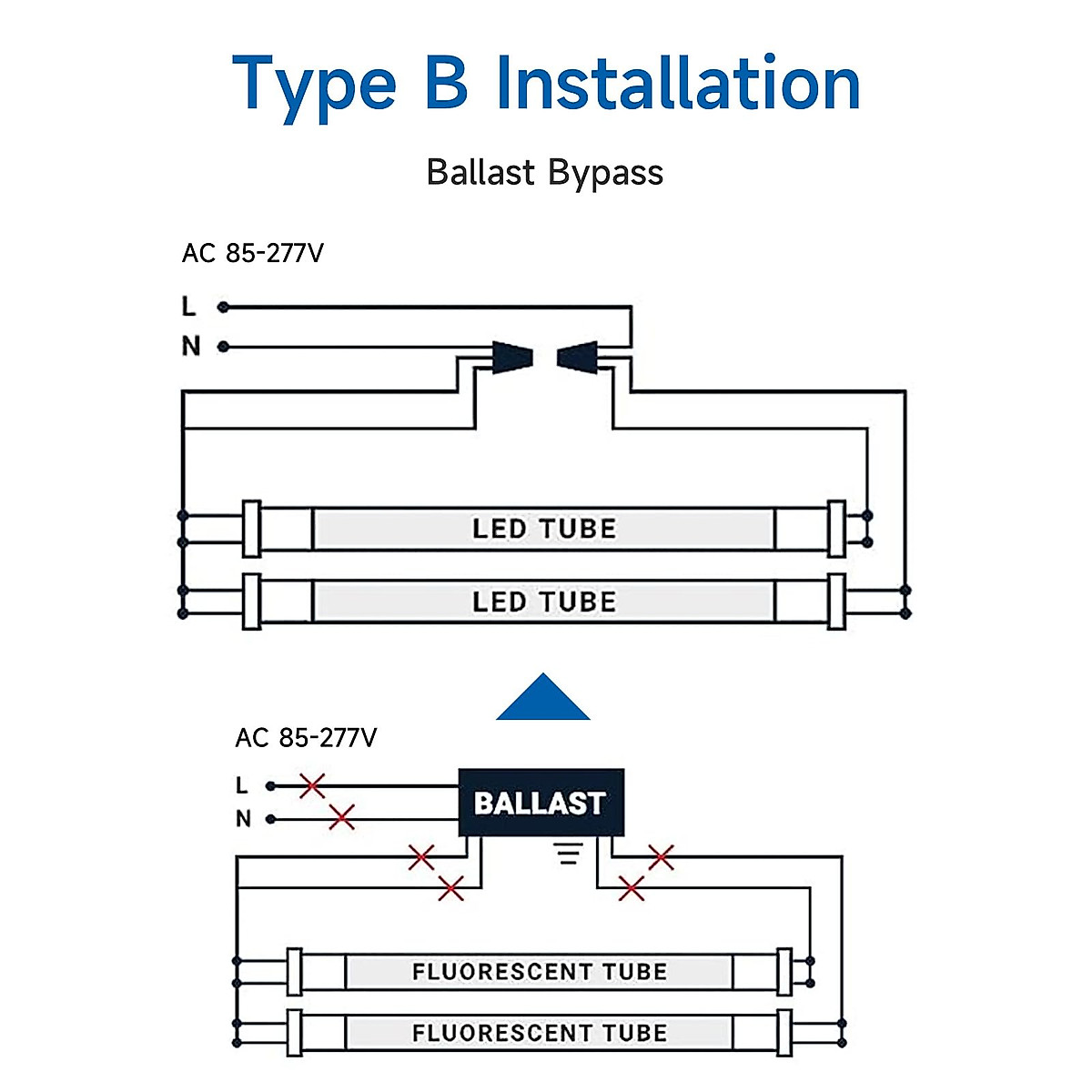 Type B Installation

Ballast Bypass

AC 85-277V

L

N

LED TUBE

LED TUBE

AC 85-277V

L

N

BALLAST

FLUORESCENT TUBE

FLUORESCENT TUBE