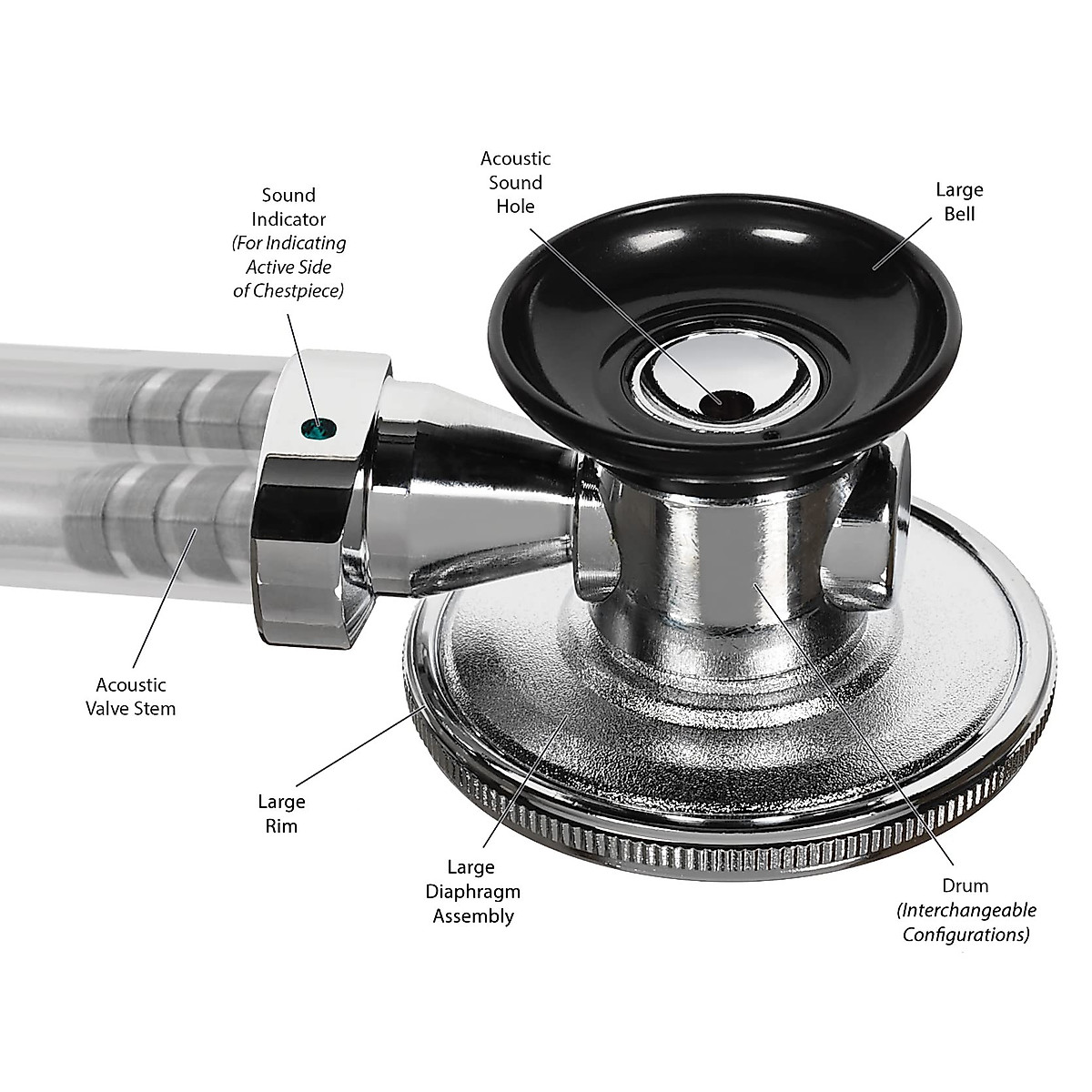 Sound Indicator (For Indicating Active Side of Chestpiece)

Acoustic Sound Hole

Large Bell

Acoustic Valve Stem

Large Rim

Large Diaphragm Assembly

Drum (Interchangeable Configurations)