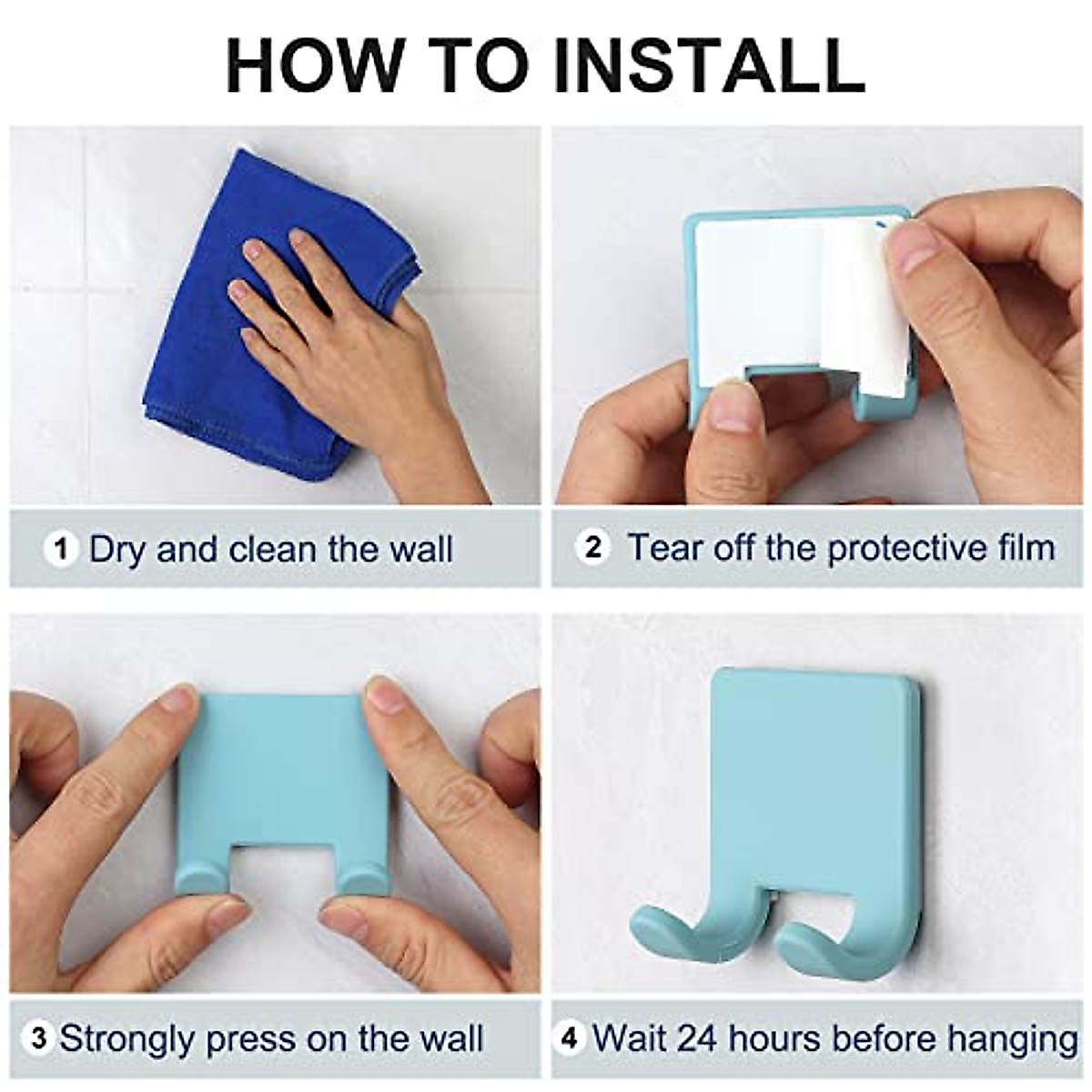 HOW TO INSTALL

1 Dry and clean the wall

2 Tear off the protective film

3 Strongly press on the wall

4 Wait 24 hours before hanging