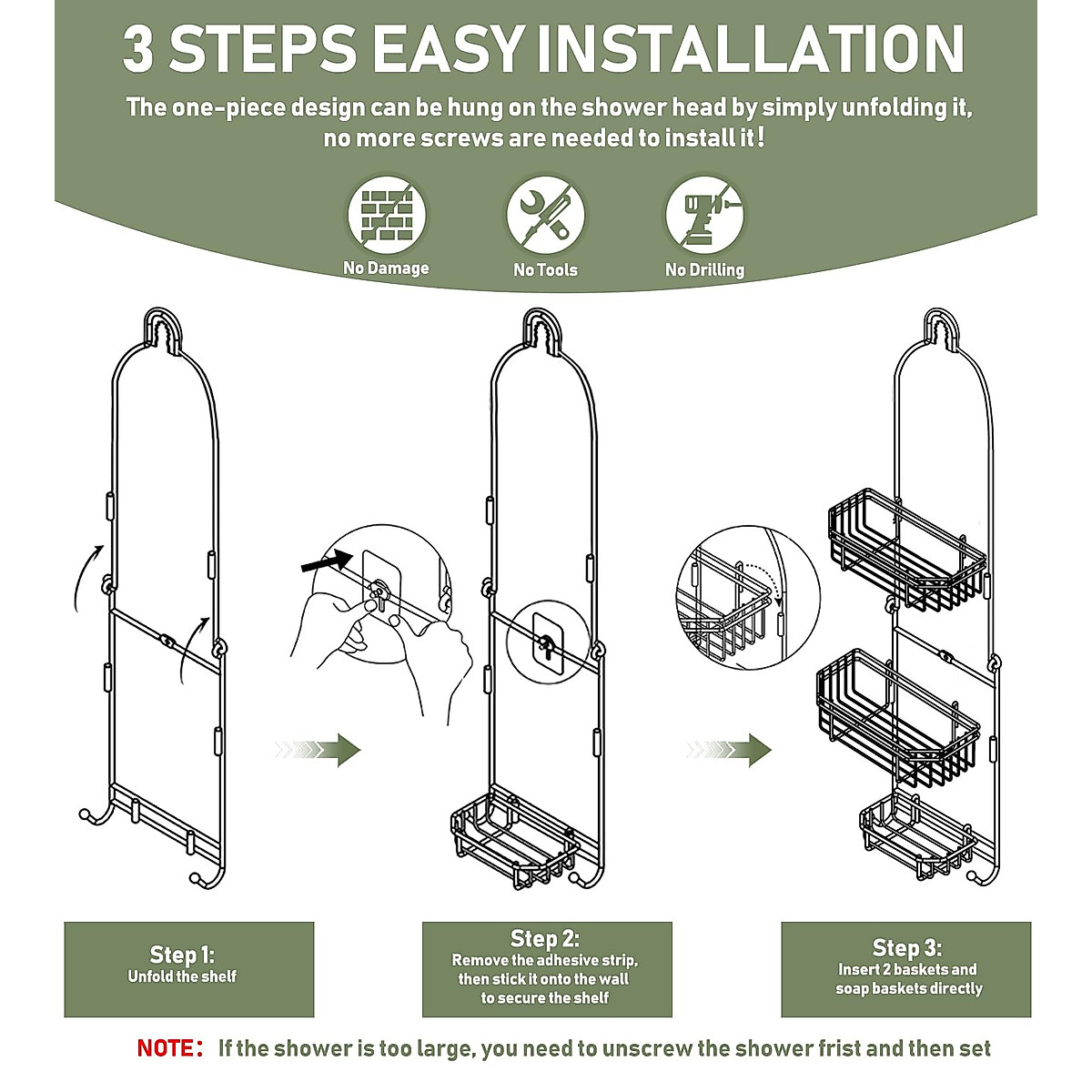 3 STEPS EASY INSTALLATION

The one-piece design can be hung on the shower head by simply unfolding it, no more screws are needed to install it!

No Damage

No Tools

No Drilling

Step 1:
Unfold the shelf

Step 2:
Remove the adhesive strip, then stick it onto the wall to secure the shelf

Step 3:
Insert 2 baskets and soap baskets directly

NOTE: If the shower is too large, you need to unscrew the shower frist and then set