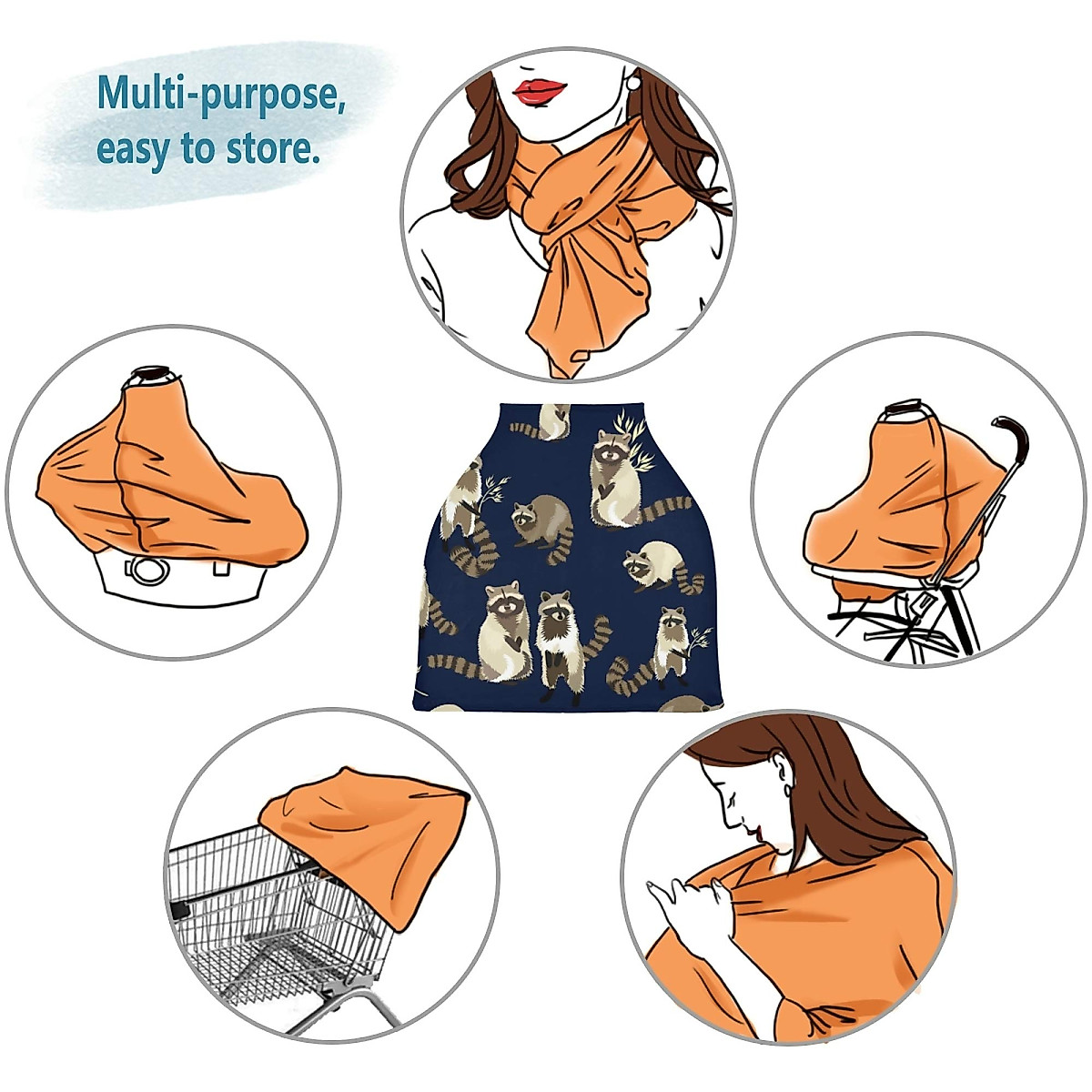 Multi-purpose,
easy to store.