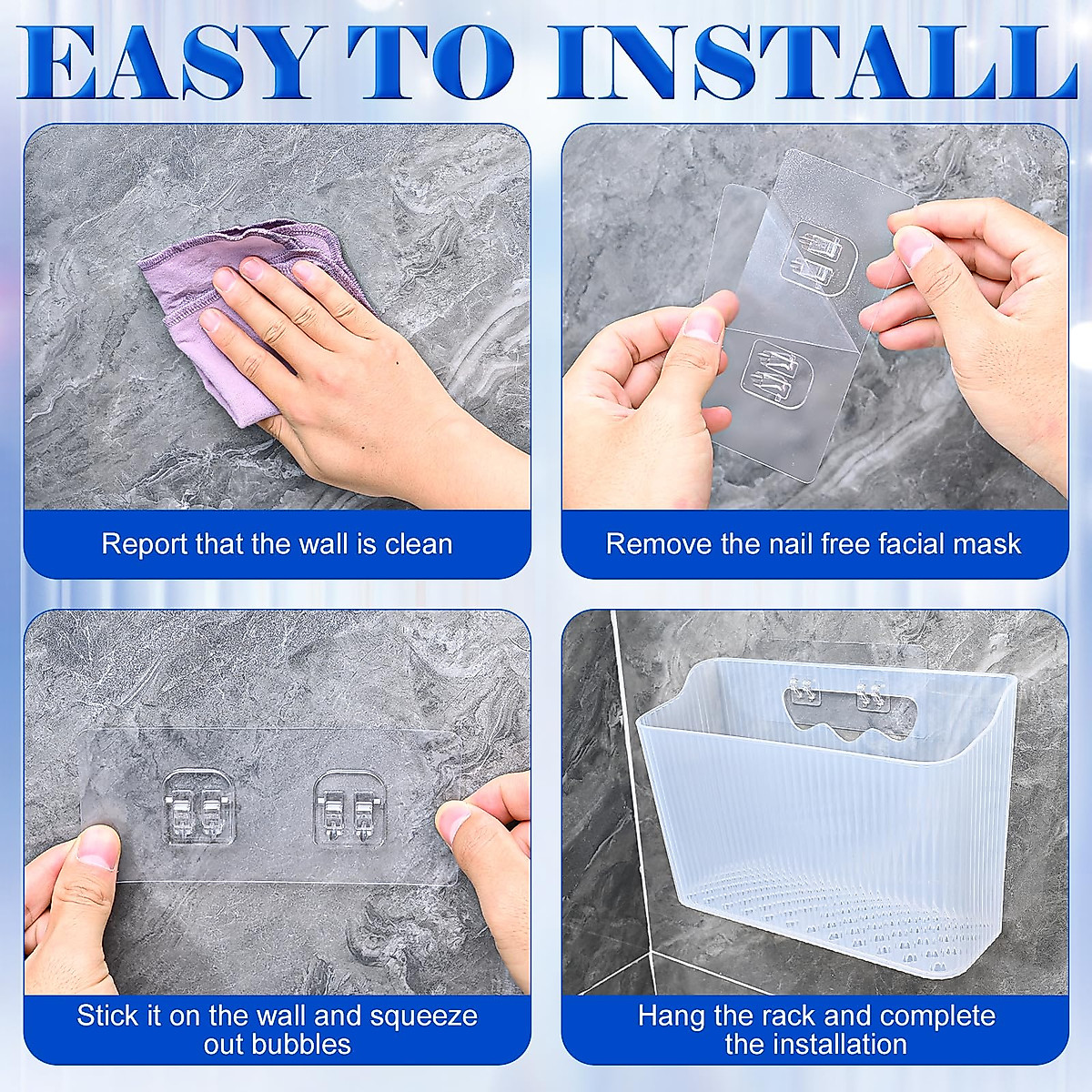 EASY TO INSTALL

Report that the wall is clean

Remove the nail free facial mask

Stick it on the wall and squeeze out bubbles

Hang the rack and complete the installation