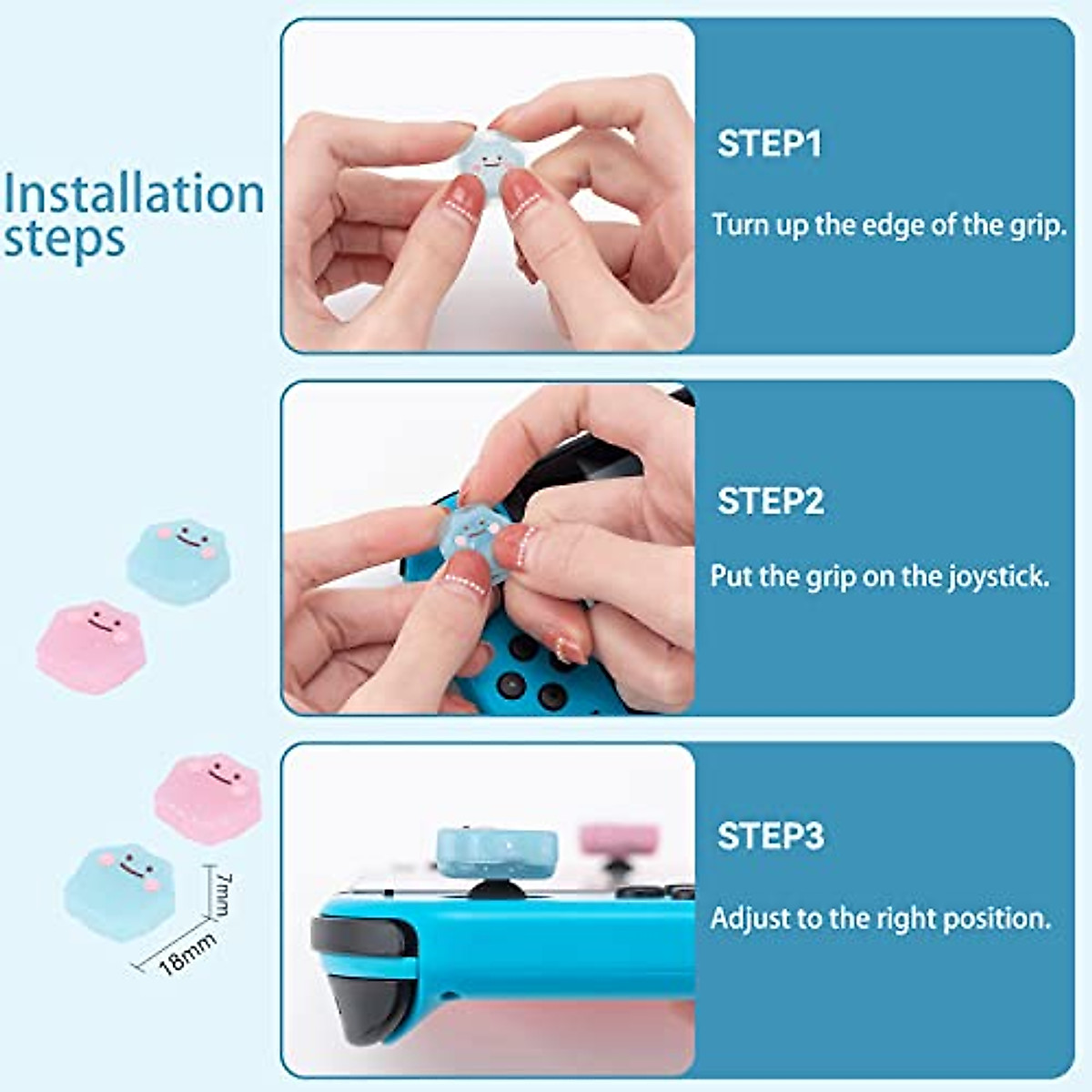 Installation steps

STEP1

Turn up the edge of the grip.

STEP2

Put the grip on the joystick.

STEP3

Adjust to the right position.

7mm

18mm