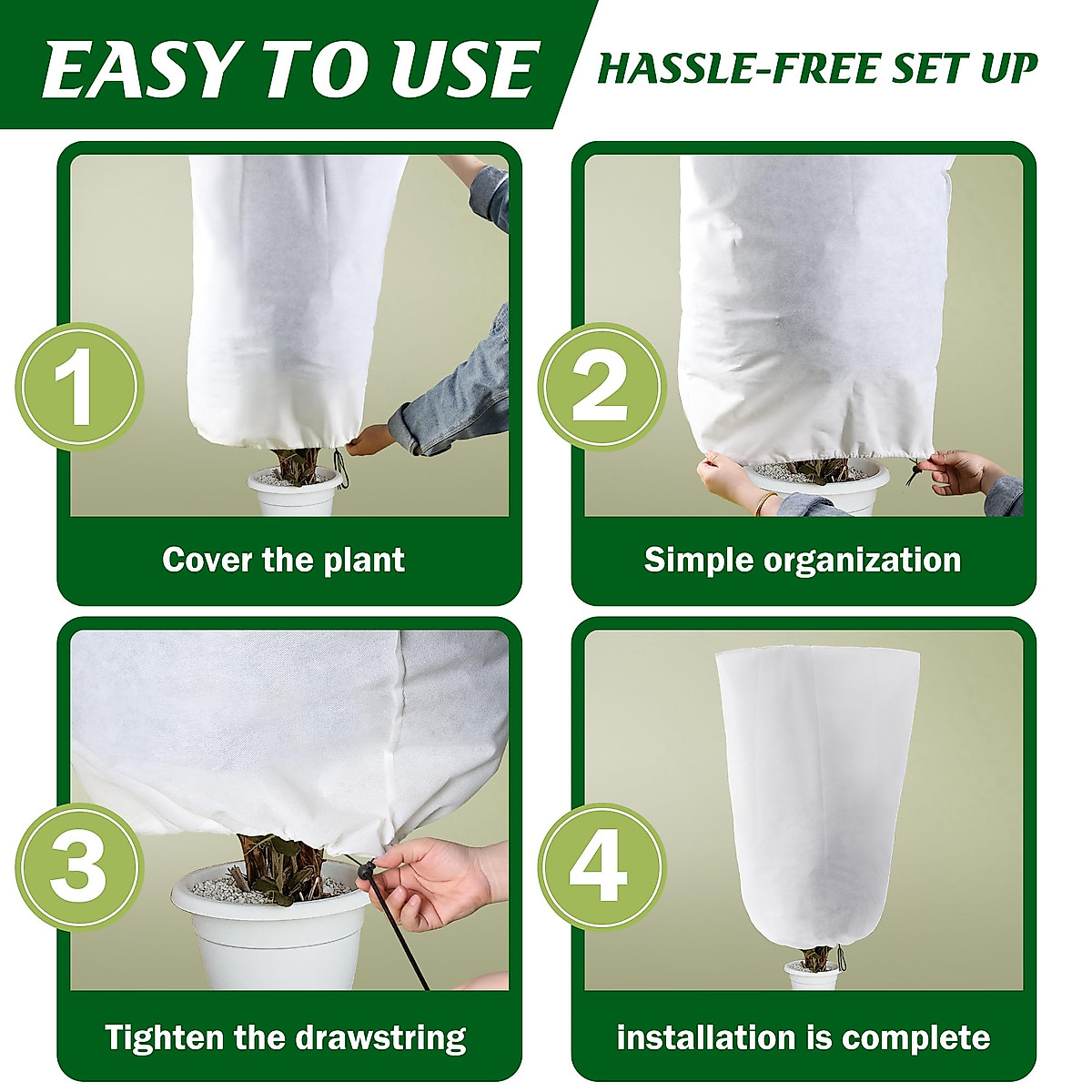 EASY TO USE

HASSLE-FREE SET UP

1

Cover the plant

2

Simple organization

3

Tighten the drawstring

4

installation is complete