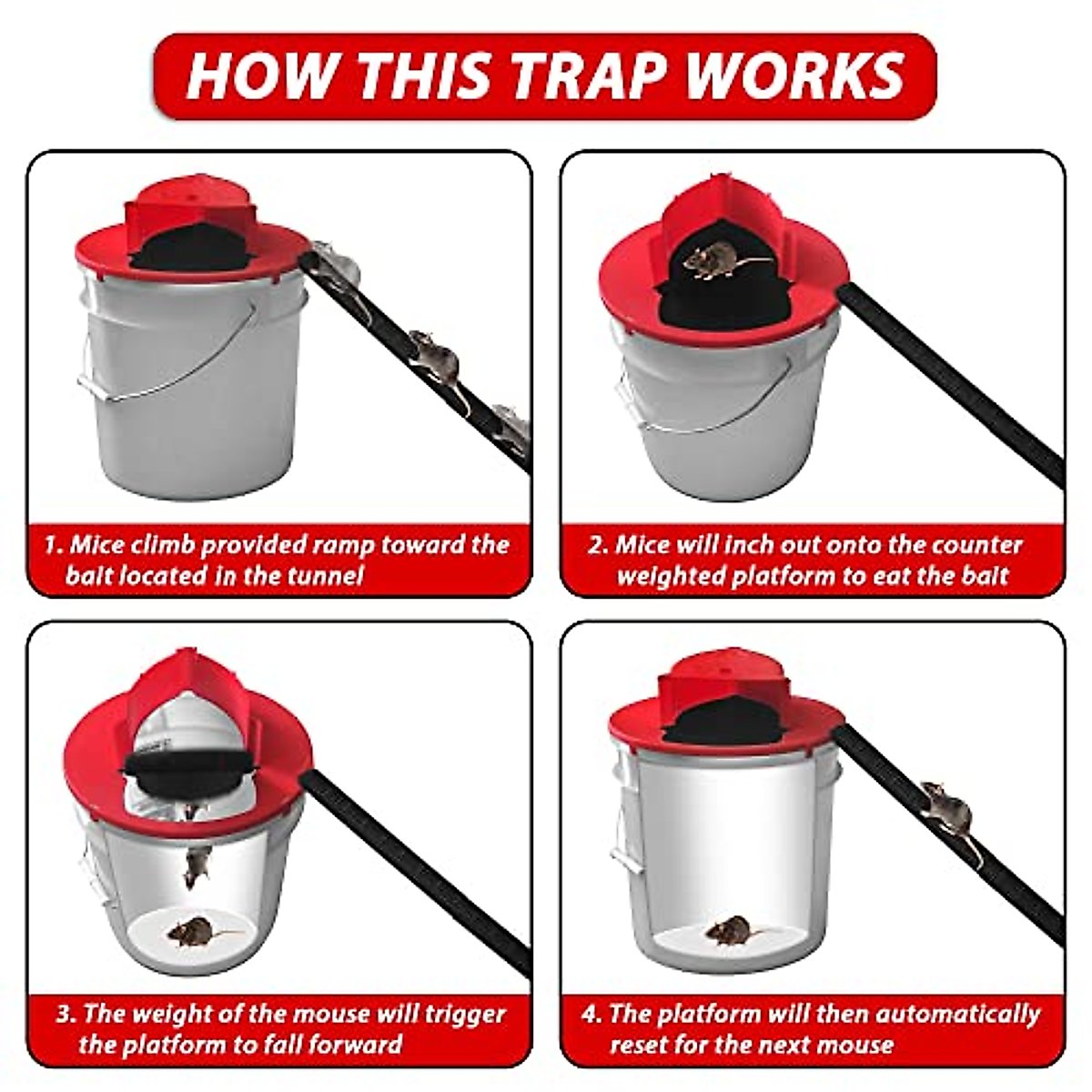 HOW THIS TRAP WORKS

1. Mice climb provided ramp toward the bait located in the tunnel

2. Mice will inch out onto the counter weighted platform to eat the bait

3. The weight of the mouse will trigger the platform to fall forward

4. The platform will then automatically reset for the next mouse