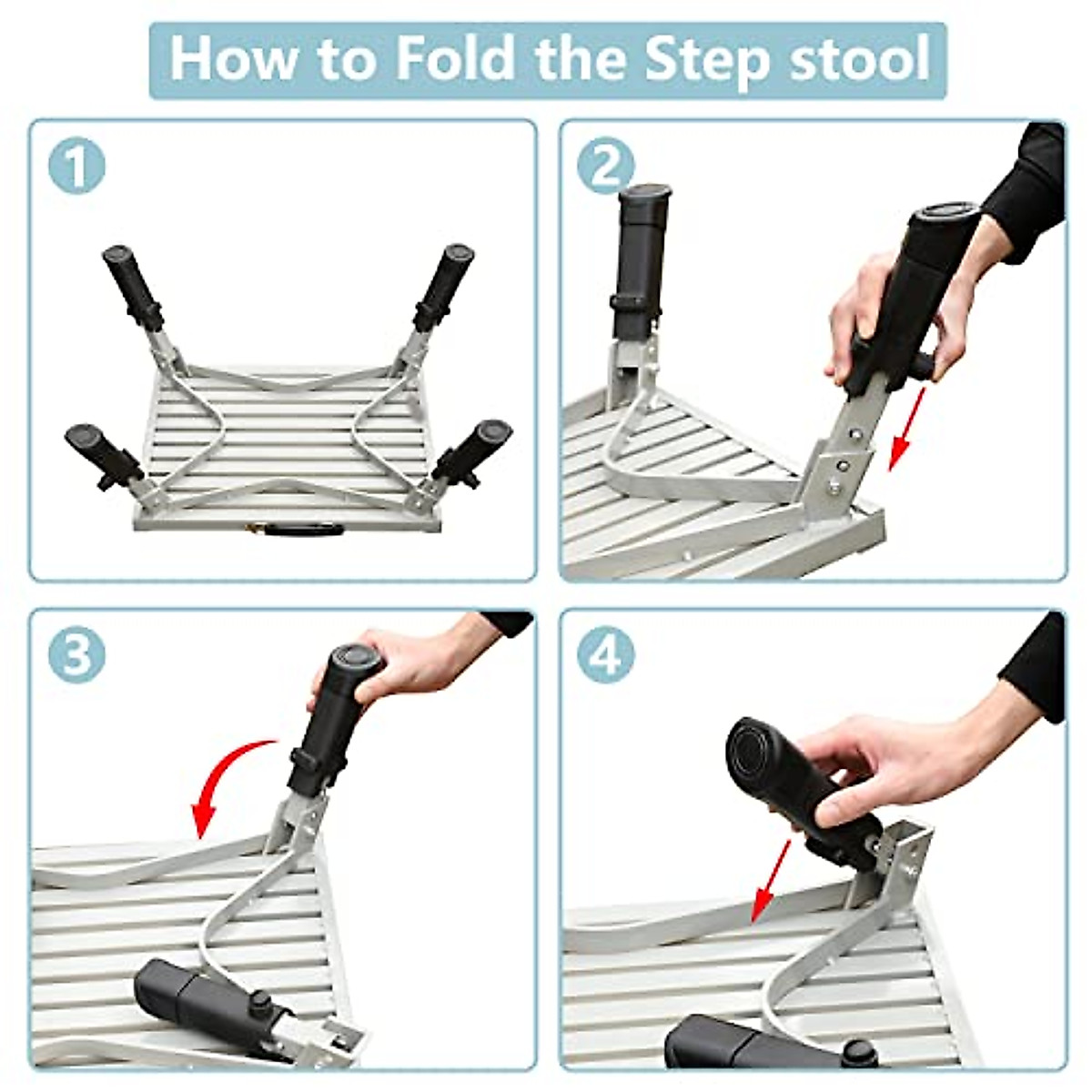 How to Fold the Step stool

1

2

3

4