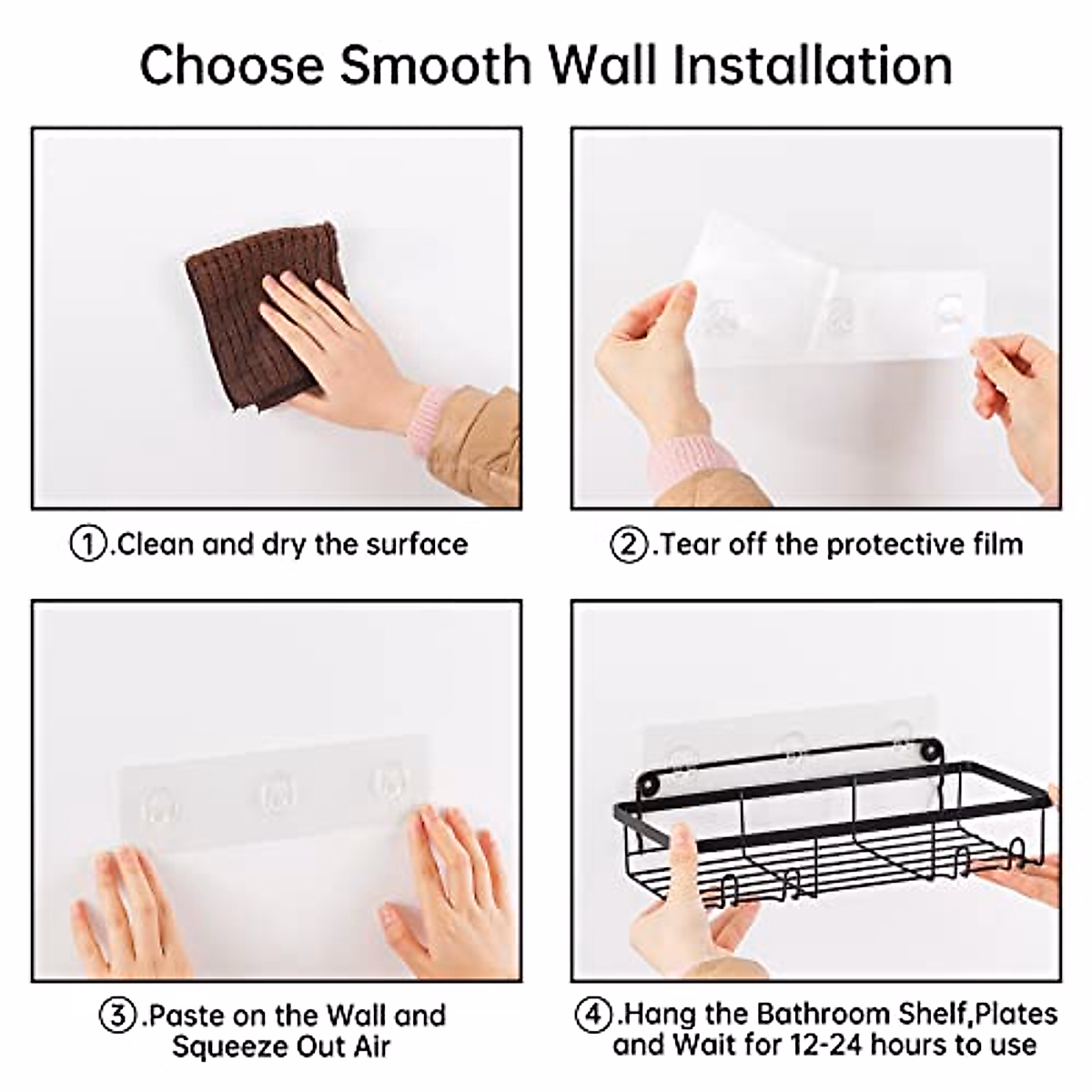 Choose Smooth Wall Installation

①.Clean and dry the surface

②.Tear off the protective film

③.Paste on the Wall and Squeeze Out Air

④.Hang the Bathroom Shelf,Plates and Wait for 12-24 hours to use