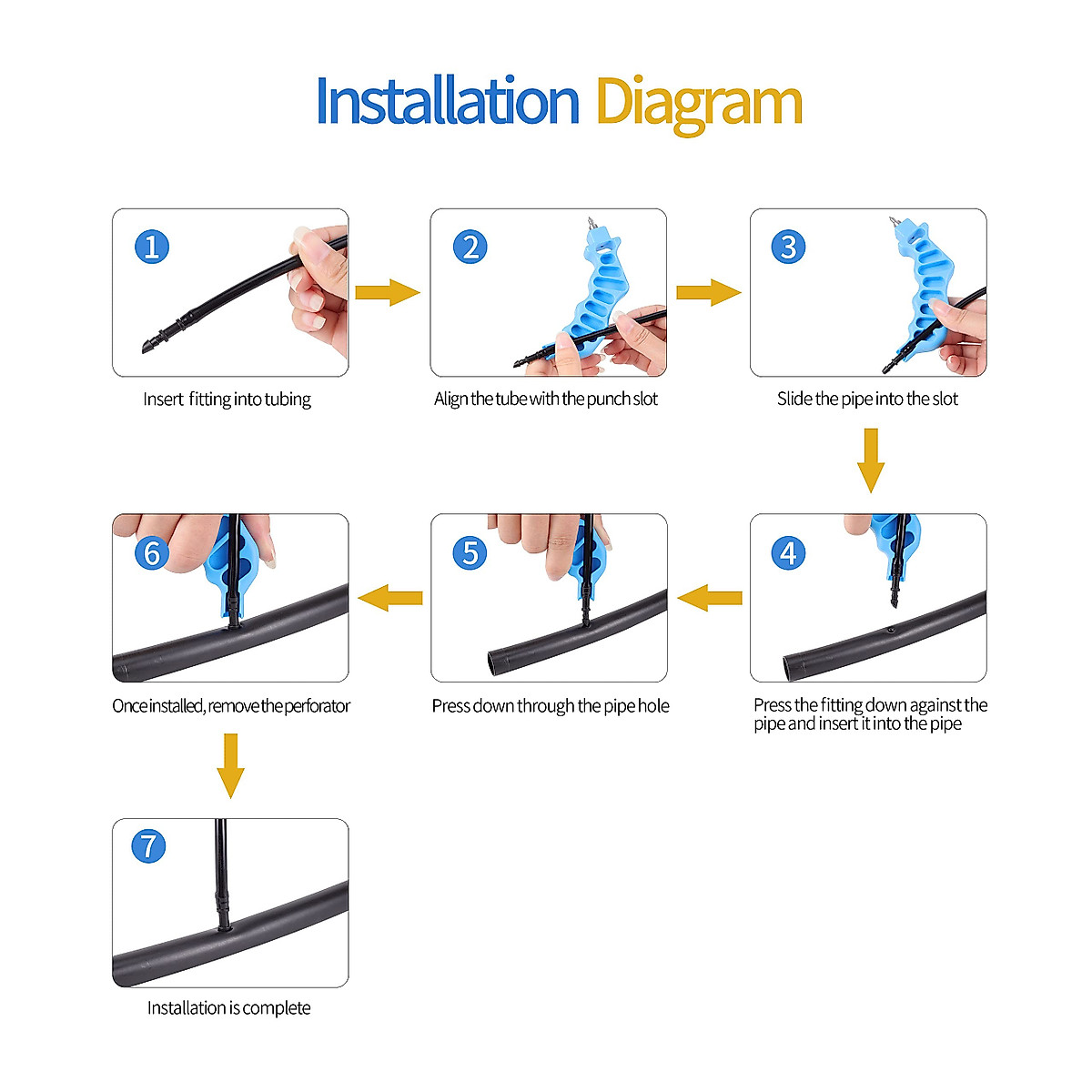 Installation Diagram

1

Insert fitting into tubing

2

Align the tube with the punch slot

3

Slide the pipe into the slot

4

Press the fitting down against the pipe and insert it into the pipe

5

Press down through the pipe hole

6

Once installed, remove the perforator

7

Installation is complete