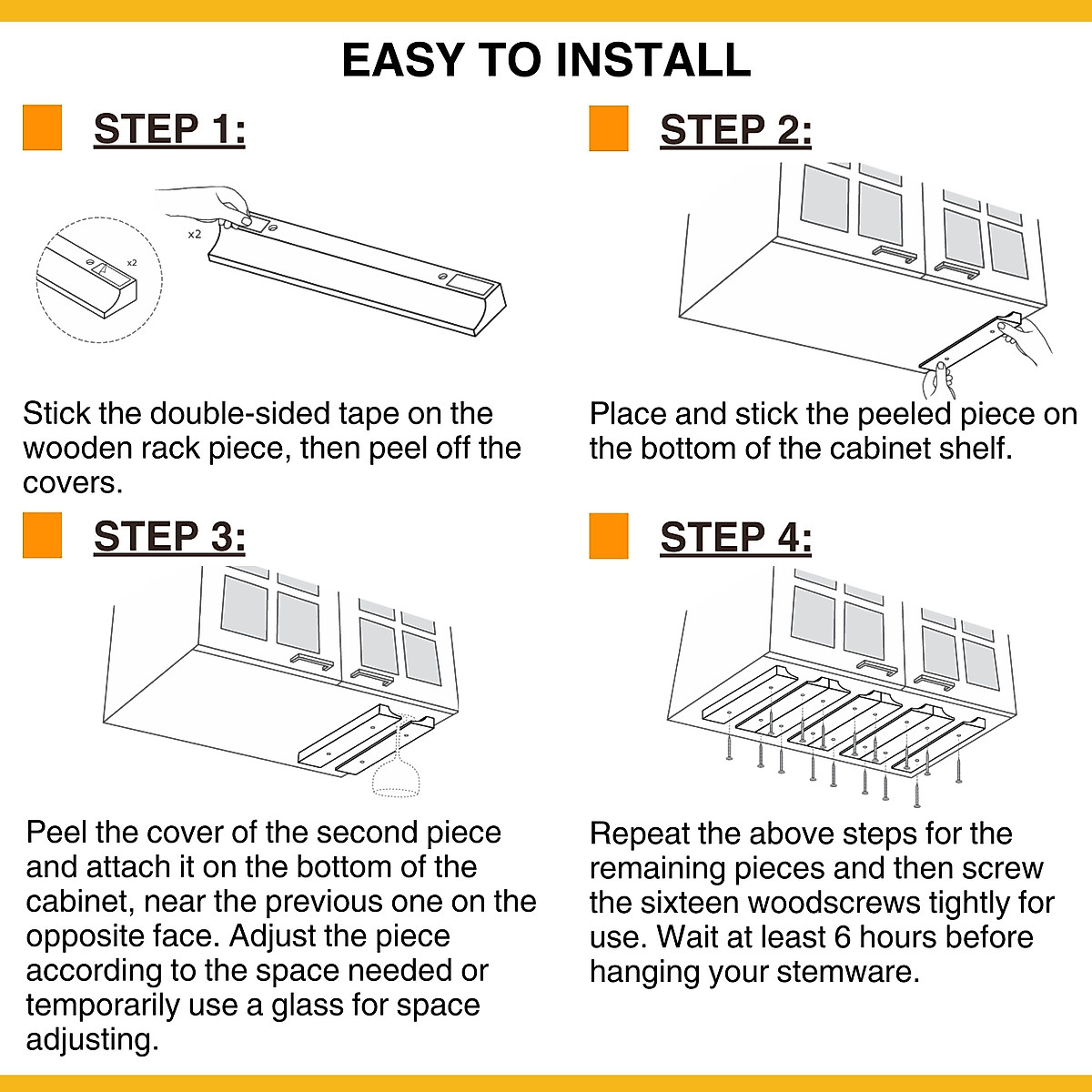 EASY TO INSTALL

STEP 1:

x2

x2

Stick the double-sided tape on the wooden rack piece, then peel off the covers.

STEP 2:

Place and stick the peeled piece on the bottom of the cabinet shelf.

STEP 3:

Peel the cover of the second piece and attach it on the bottom of the cabinet, near the previous one on the opposite face. Adjust the piece according to the space needed or temporarily use a glass for space adjusting.

STEP 4:

Repeat the above steps for the remaining pieces and then screw the sixteen woodscrews tightly for use. Wait at least 6 hours before hanging your stemware.