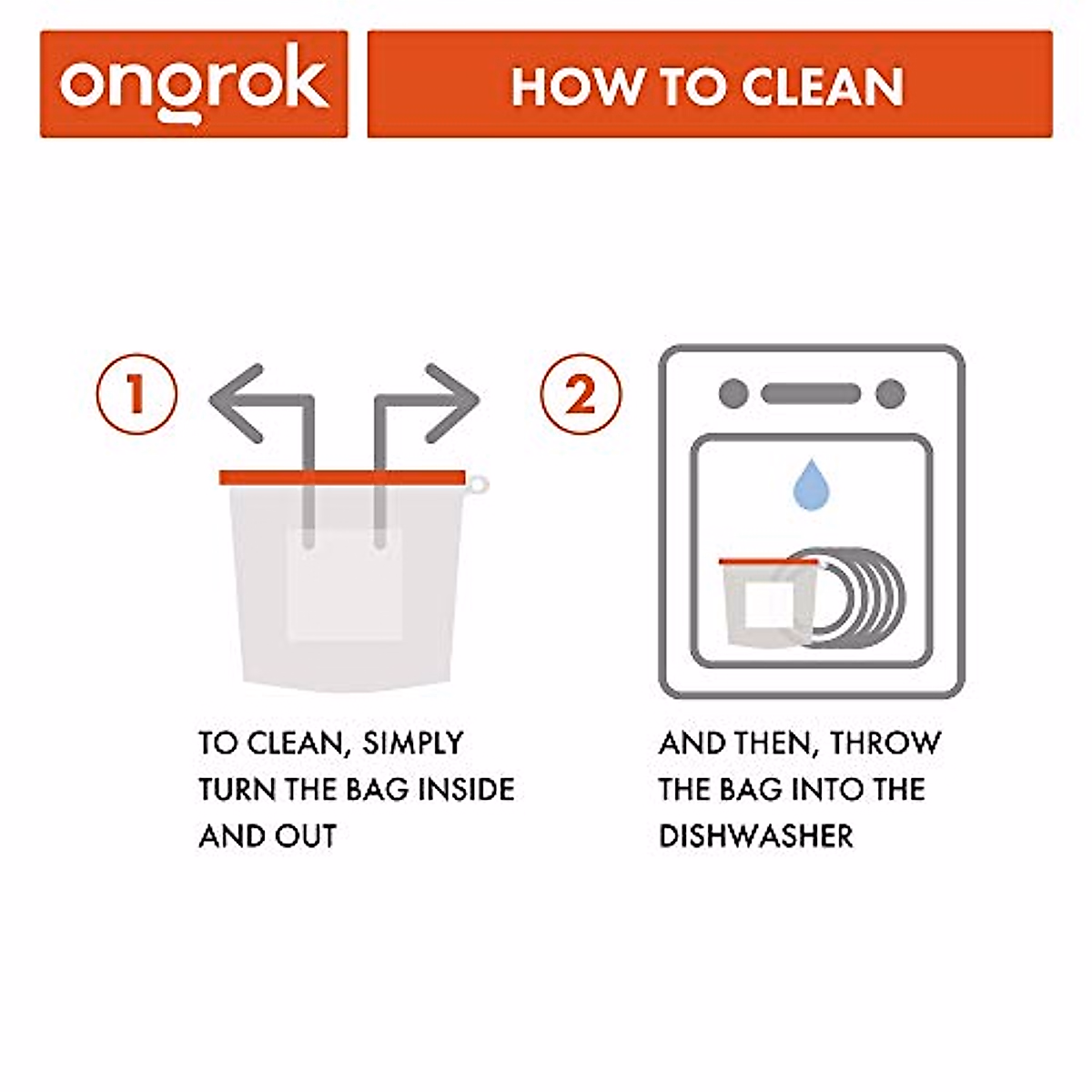 ongrok

HOW TO CLEAN

1

TO CLEAN, SIMPLY TURN THE BAG INSIDE AND OUT

2

AND THEN, THROW THE BAG INTO THE DISHWASHER