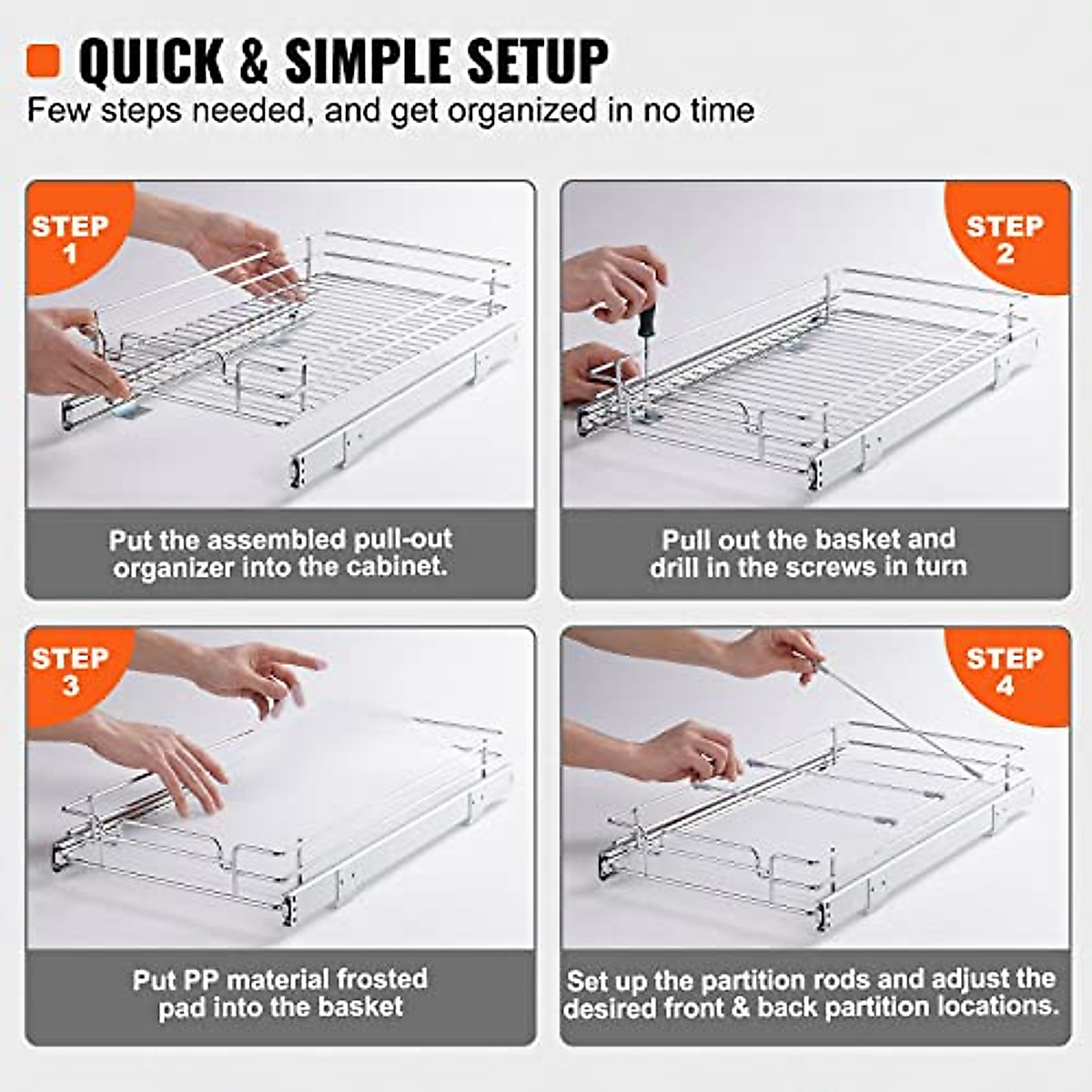 QUICK & SIMPLE SETUP

Few steps needed, and get organized in no time

STEP 1

Put the assembled pull-out organizer into the cabinet.

STEP 2

Pull out the basket and drill in the screws in turn

STEP 3

Put PP material frosted pad into the basket

STEP 4

Set up the partition rods and adjust the desired front & back partition locations.