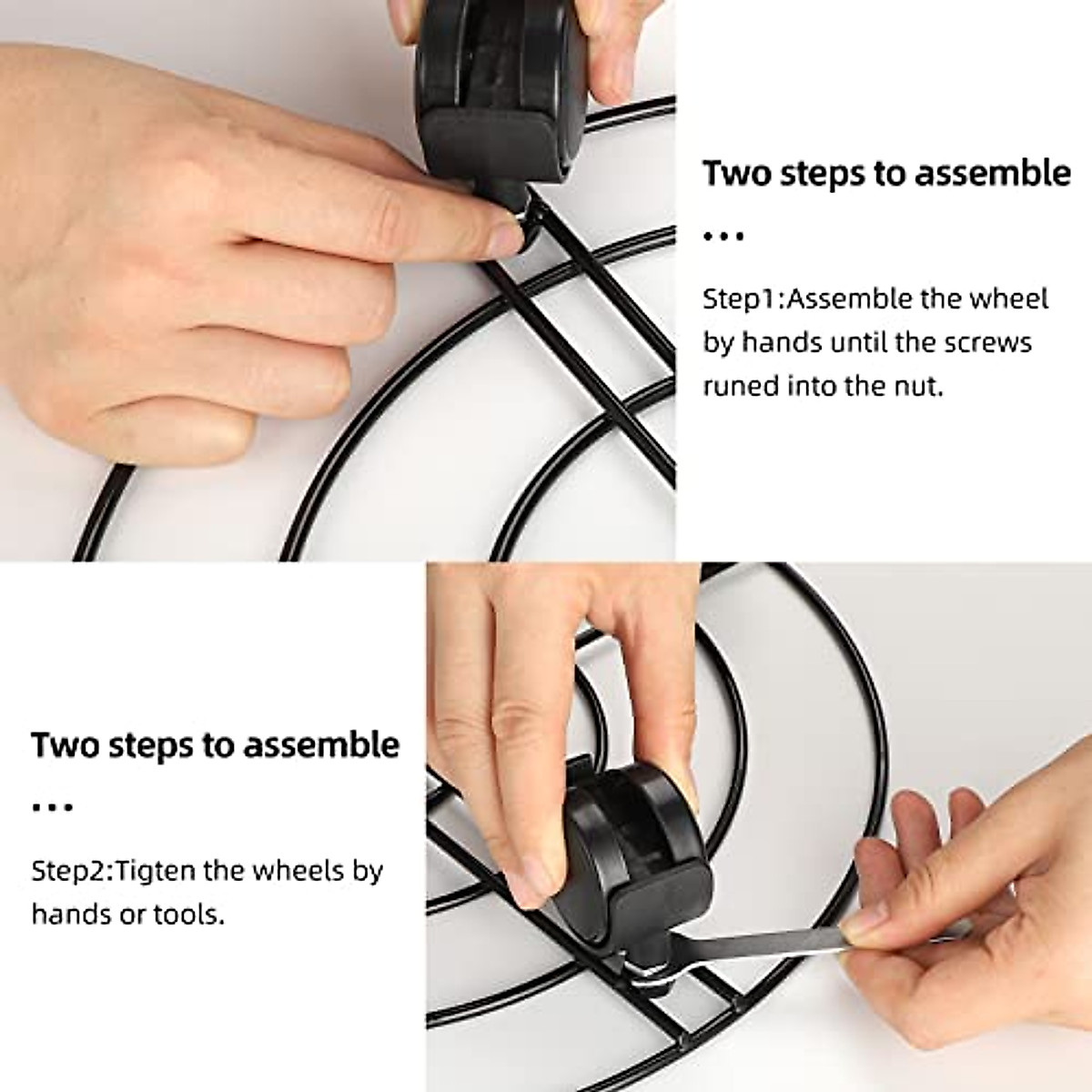 Two steps to assemble

...

Step1:Assemble the wheel by hands until the screws runed into the nut.

Two steps to assemble

...

Step2:Tigten the wheels by hands or tools.