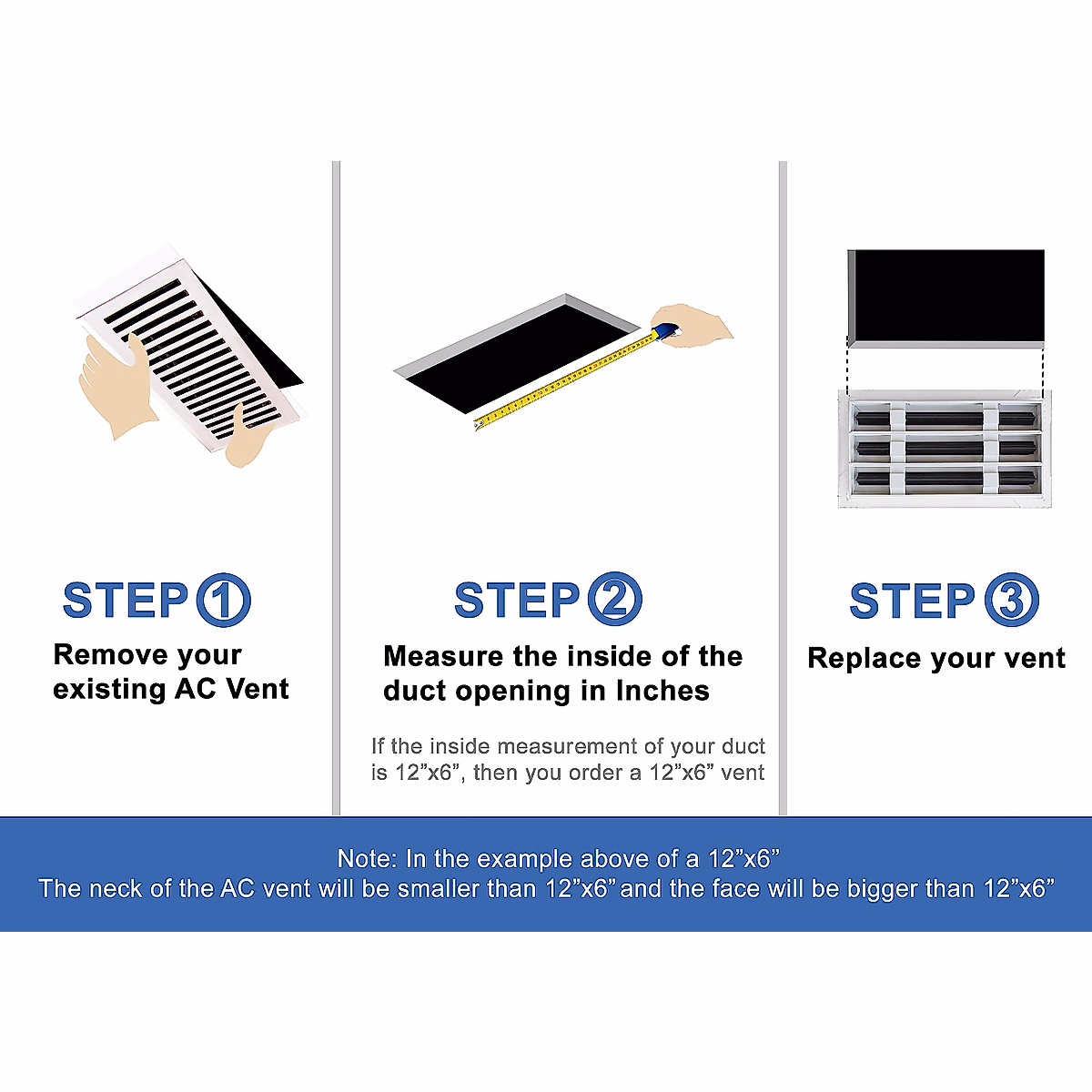 STEP 1
Remove your existing AC Vent

STEP 2
Measure the inside of the duct opening in Inches

If the inside measurement of your duct is 12”x6”, then you order a 12”x6” vent

STEP 3
Replace your vent

Note: In the example above of a 12”x6”
The neck of the AC vent will be smaller than 12”x6” and the face will be bigger than 12”x6”