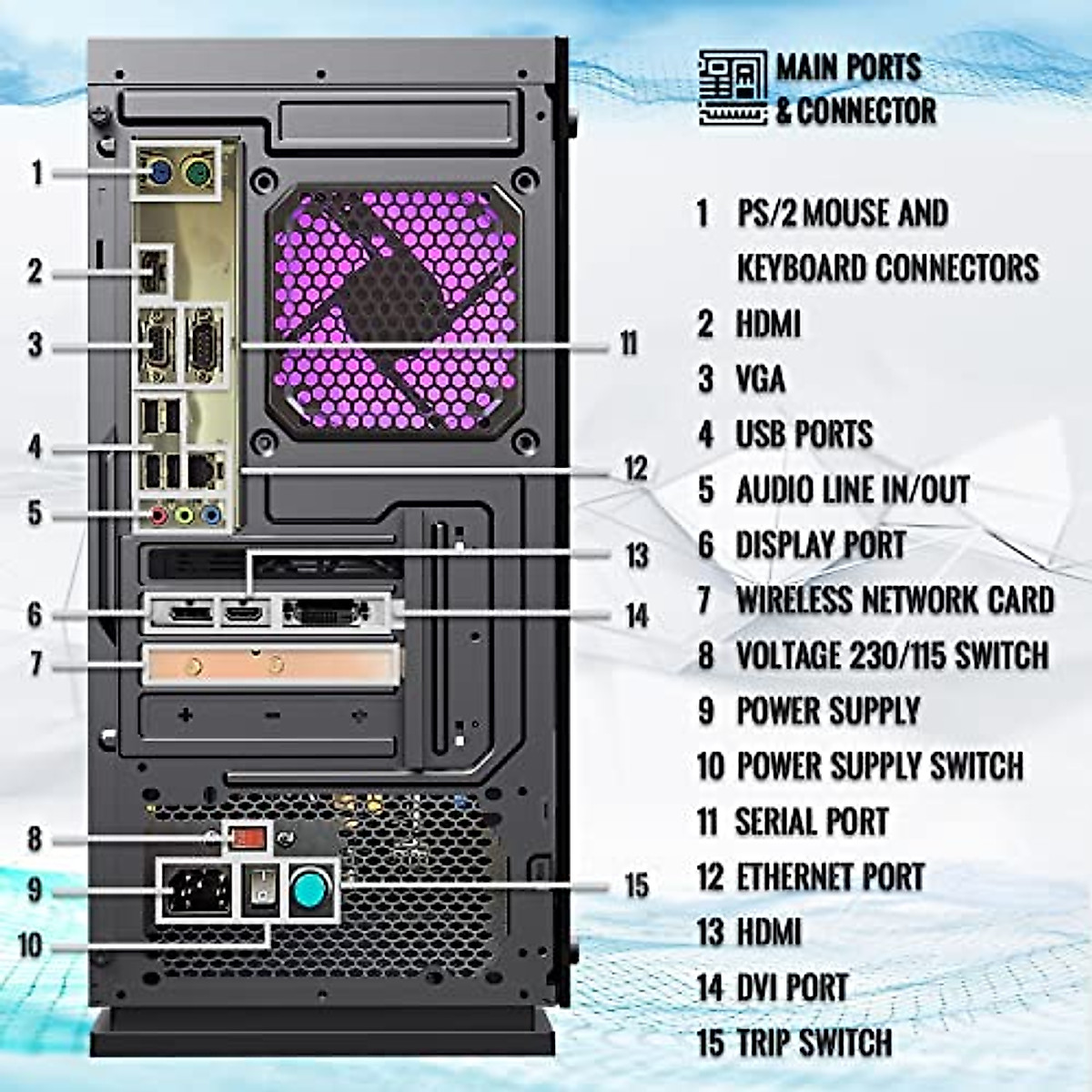 1
2
3
4
5
6
7
8
9
10
11
12
13
14
15

MAIN PORTS & CONNECTOR

1 PS/2 MOUSE AND KEYBOARD CONNECTORS
2 HDMI
3 VGA
4 USB PORTS
5 AUDIO LINE IN/OUT
6 DISPLAY PORT
7 WIRELESS NETWORK CARD
8 VOLTAGE 230/115 SWITCH
9 POWER SUPPLY
10 POWER SUPPLY SWITCH
11 SERIAL PORT
12 ETHERNET PORT
13 HDMI
14 DVI PORT
15 TRIP SWITCH