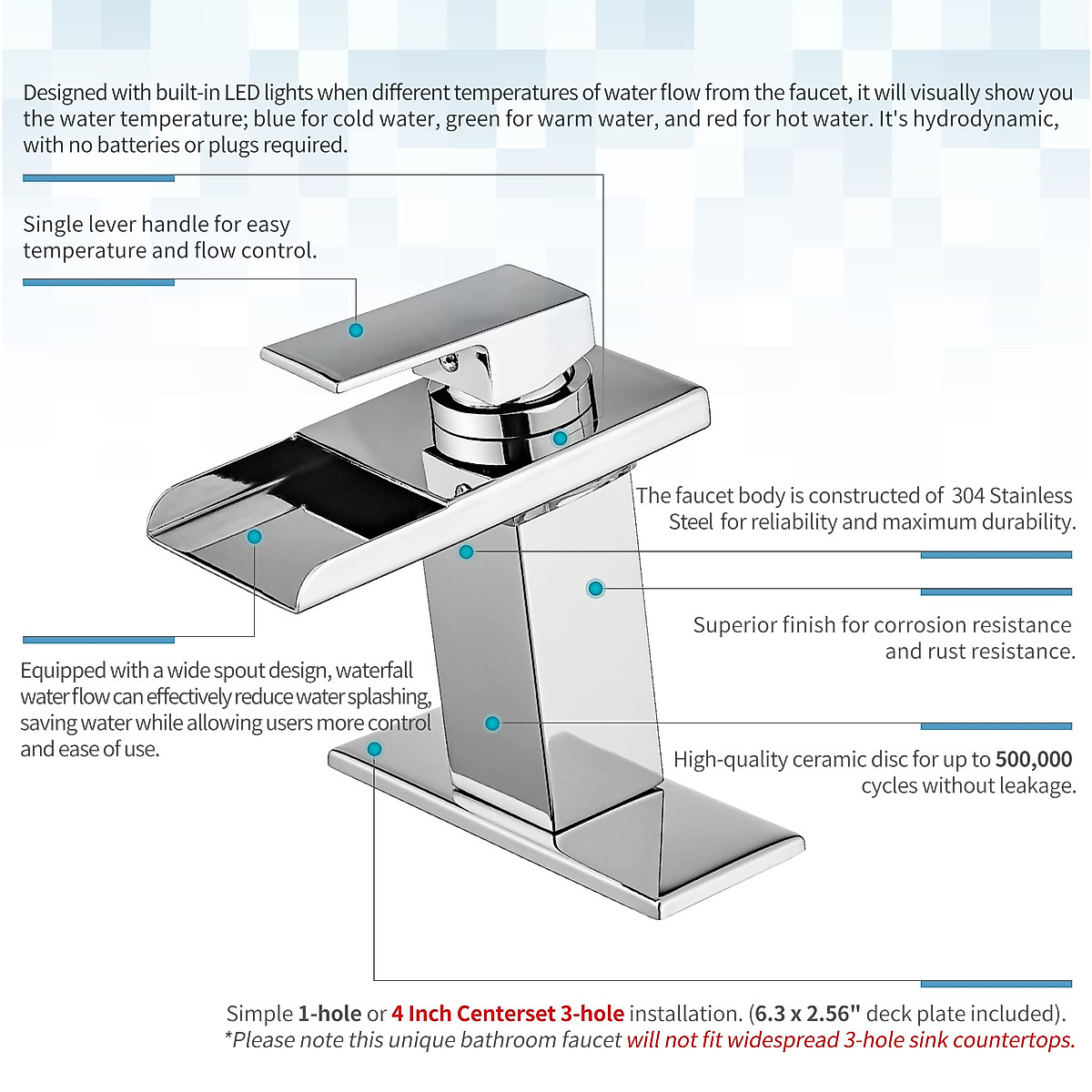 Designed with built-in LED lights when different temperatures of water flow from the faucet, it will visually show you the water temperature; blue for cold water, green for warm water, and red for hot water. It's hydrodynamic, with no batteries or plugs required.

Single lever handle for easy temperature and flow control.

The faucet body is constructed of 304 Stainless Steel for reliability and maximum durability.

Superior finish for corrosion resistance and rust resistance.

Equipped with a wide spout design, waterfall water flow can effectively reduce water splashing, saving water while allowing users more control and ease of use.

High-quality ceramic disc for up to 500,000 cycles without leakage.

Simple 1-hole or 4 Inch Centerset 3-hole installation. (6.3 x 2.56" deck plate included).
*Please note this unique bathroom faucet will not fit widespread 3-hole sink countertops.