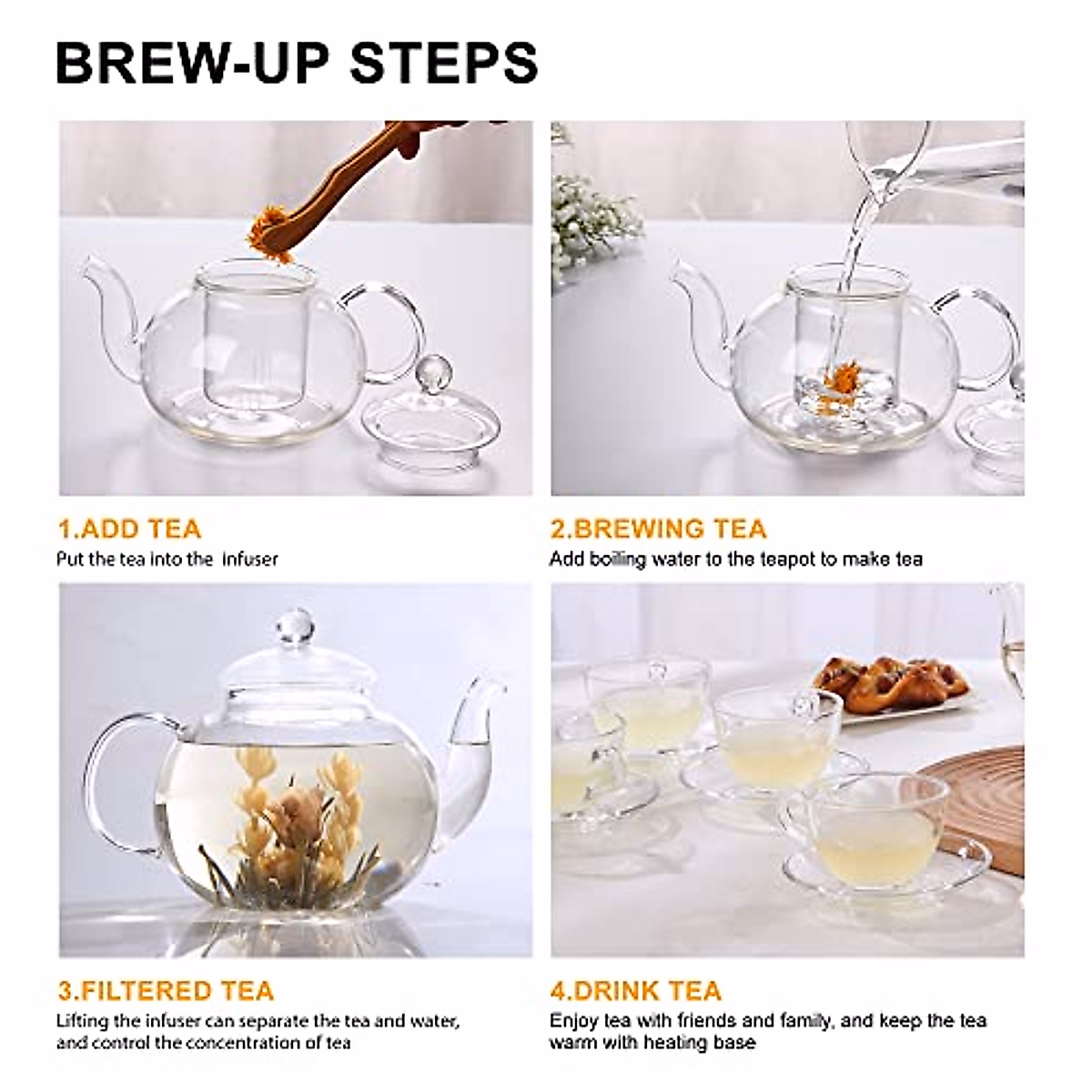 BREW-UP STEPS

1.ADD TEA
Put the tea into the infuser

2.BREWING TEA
Add boiling water to the teapot to make tea

3.FILTERED TEA
Lifting the infuser can separate the tea and water, and control the concentration of tea

4.DRINK TEA
Enjoy tea with friends and family, and keep the tea warm with heating base