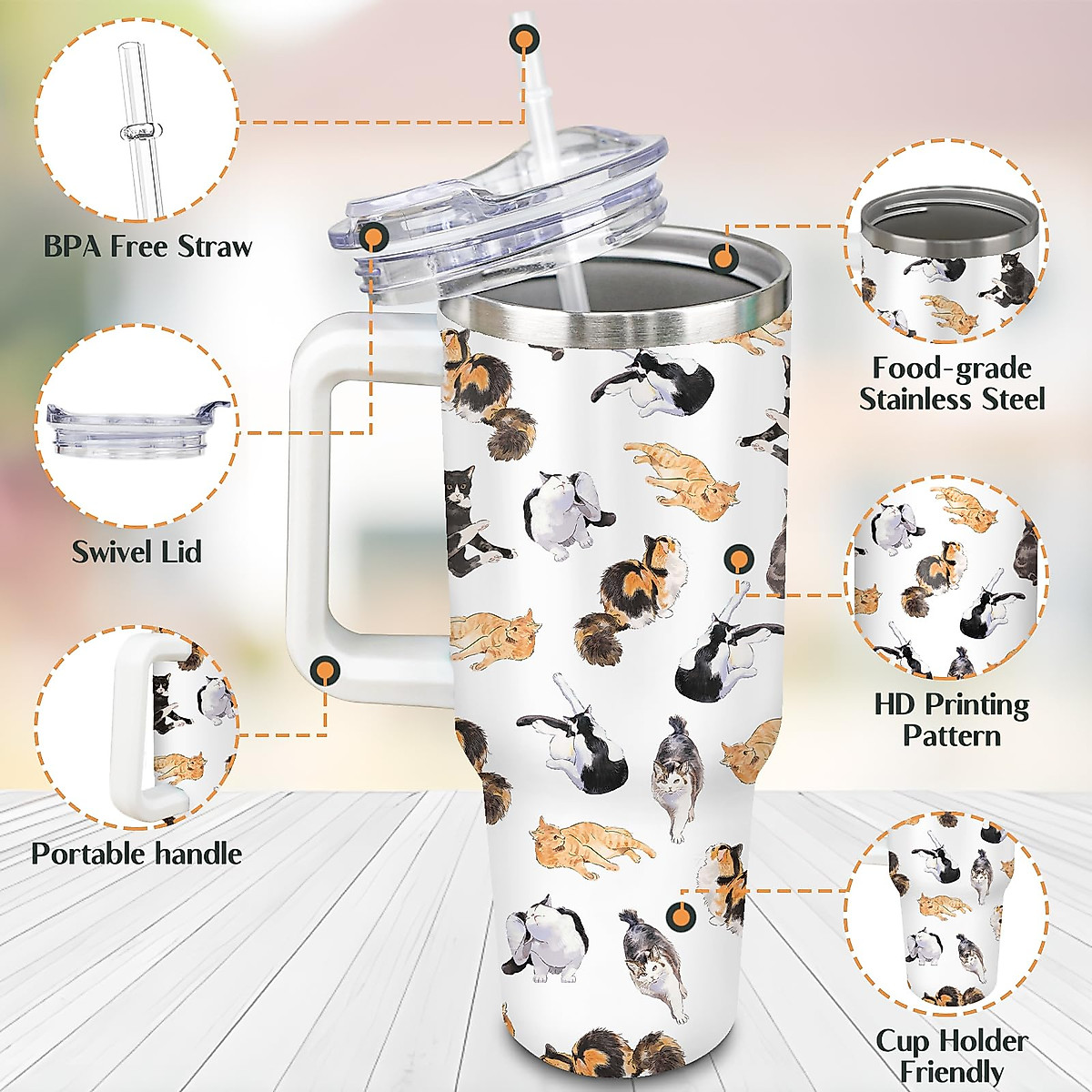 BPA Free Straw

Swivel Lid

Portable handle

Food-grade Stainless Steel

HD Printing Pattern

Cup Holder Friendly