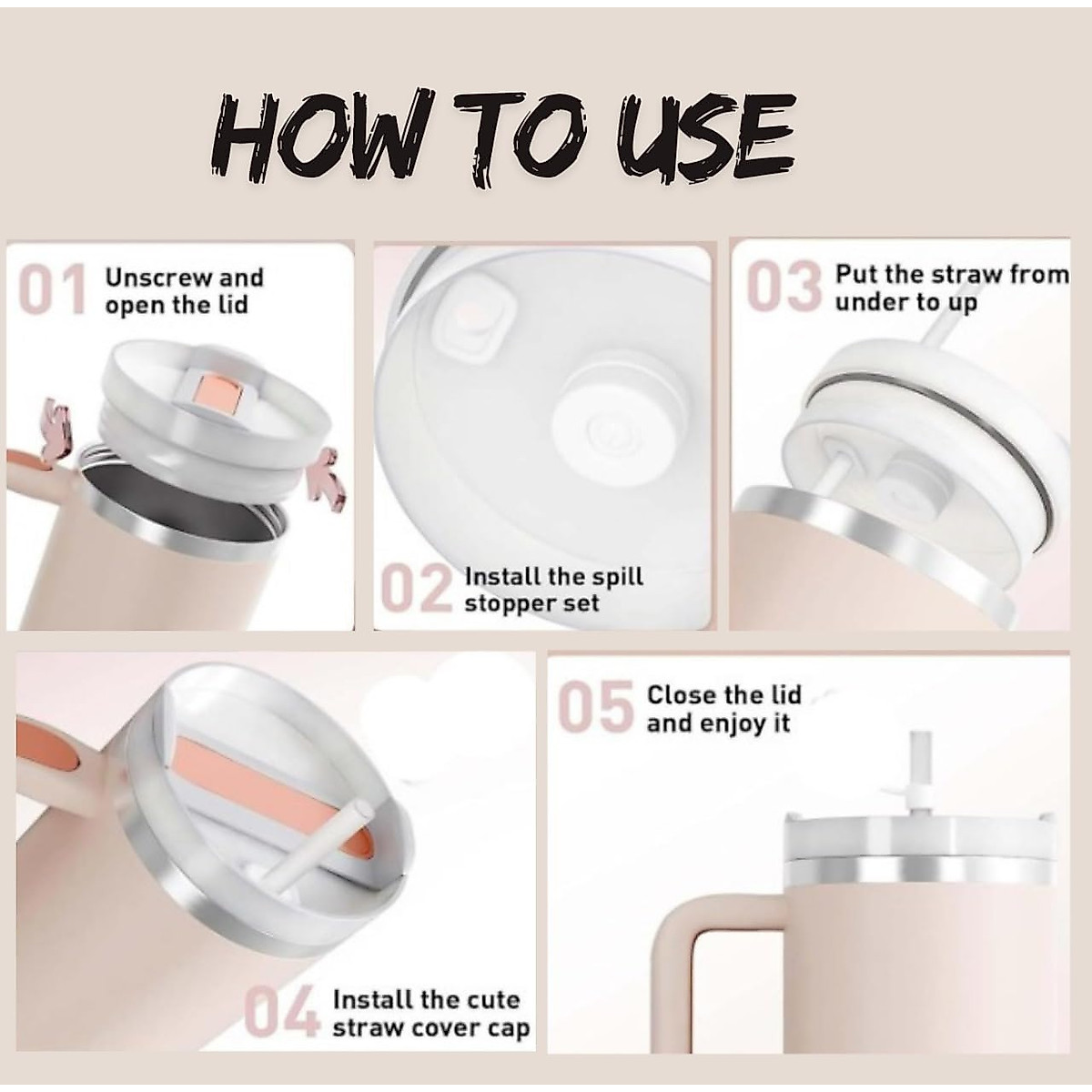 HOW TO USE

01 Unscrew and open the lid

02 Install the spill stopper set

03 Put the straw from under to up

04 Install the cute straw cover cap

05 Close the lid and enjoy it