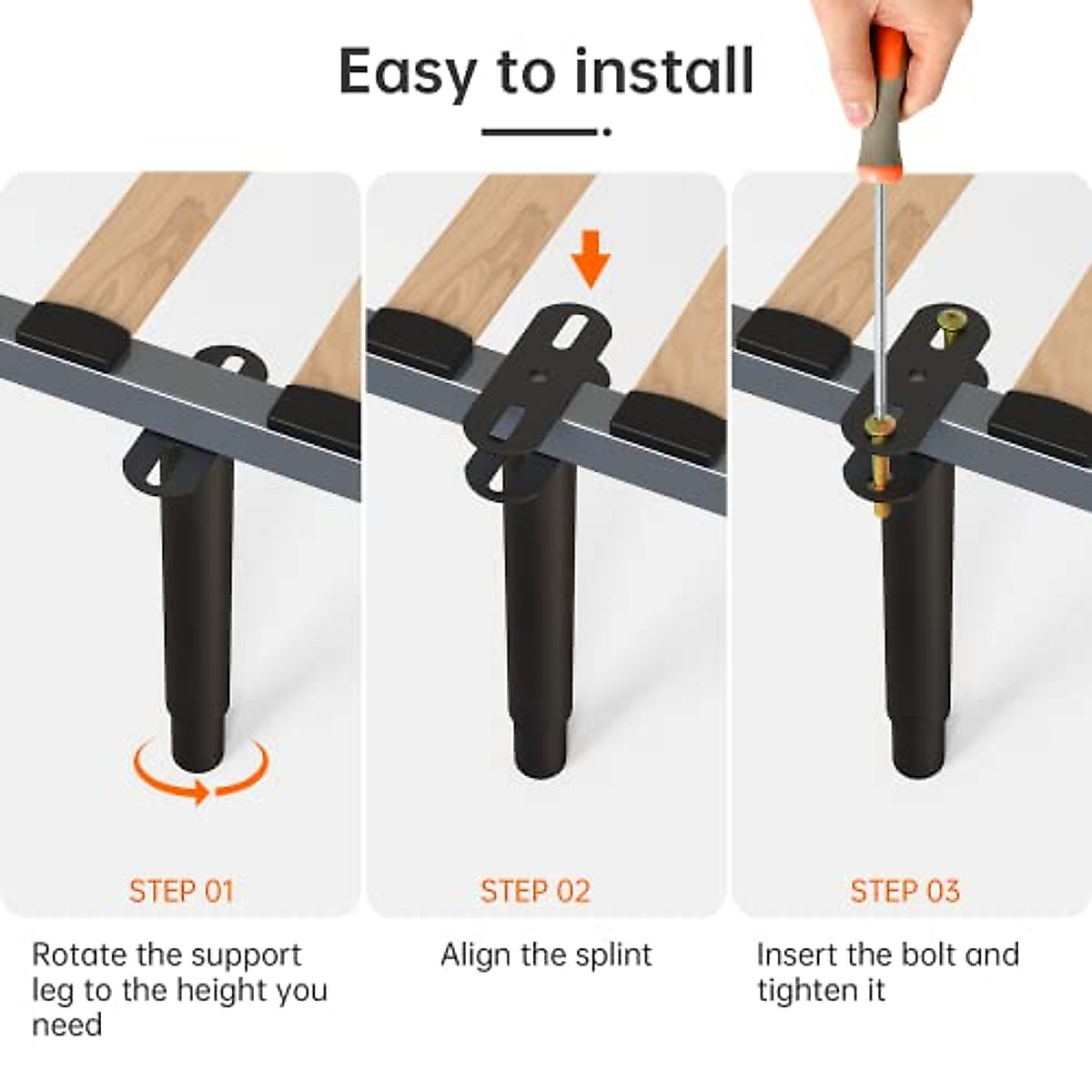 Easy to install

STEP 01

Rotate the support leg to the height you need

STEP 02

Align the splint

STEP 03

Insert the bolt and tighten it