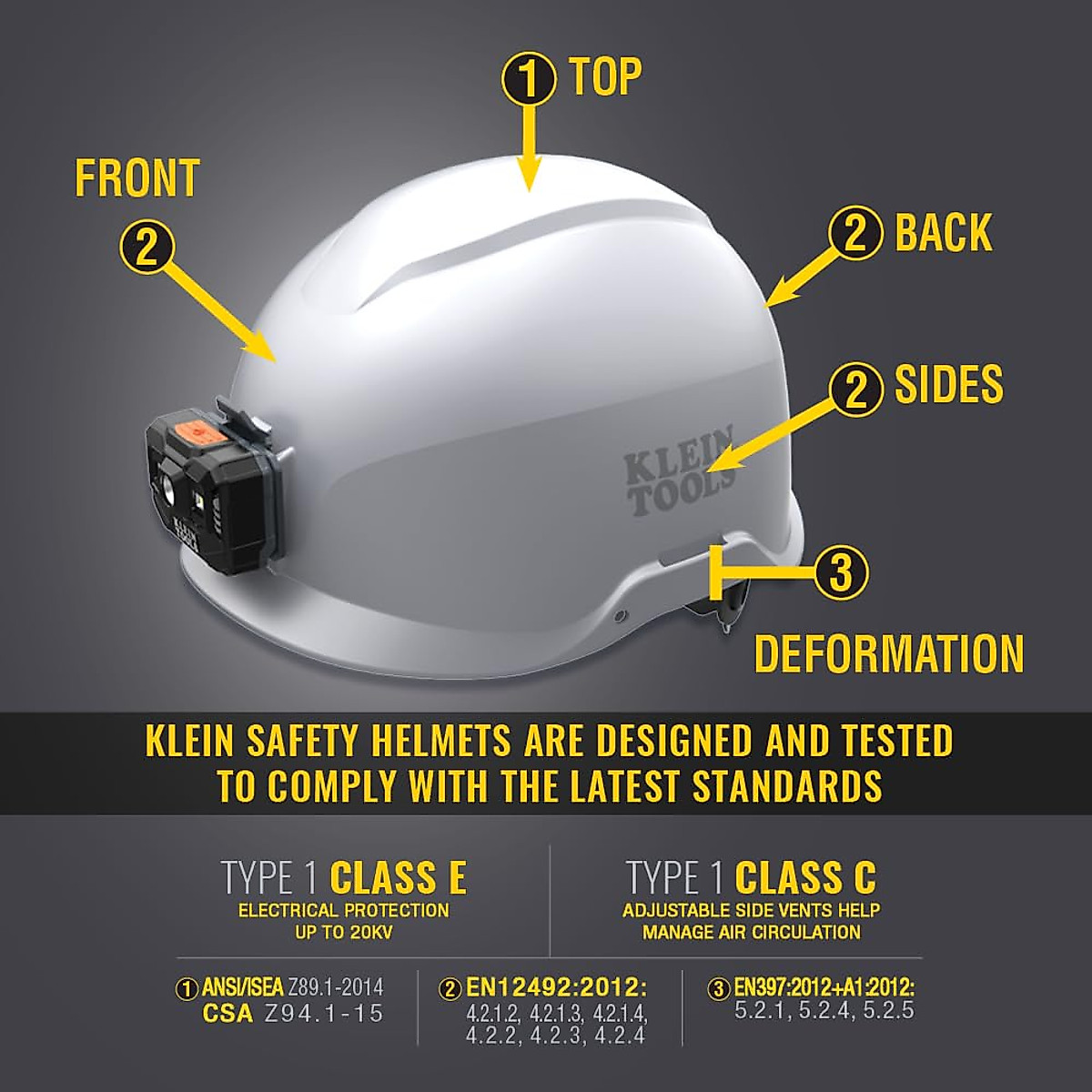 1 TOP

FRONT

2

2 BACK

2 SIDES

KLEIN TOOLS

3

DEFORMATION

KLEIN SAFETY HELMETS ARE DESIGNED AND TESTED TO COMPLY WITH THE LATEST STANDARDS

TYPE 1 CLASS E
ELECTRICAL PROTECTION UP TO 20KV

TYPE 1 CLASS C
ADJUSTABLE SIDE VENTS HELP MANAGE AIR CIRCULATION

1 ANSI/ISEA Z89.1-2014
CSA Z94.1-15

2 EN12492:2012:
4.2.1.2, 4.2.1.3, 4.2.1.4, 4.2.2, 4.2.3, 4.2.4

3 EN397:2012+A1:2012:
5.2.1, 5.2.4, 5.2.5