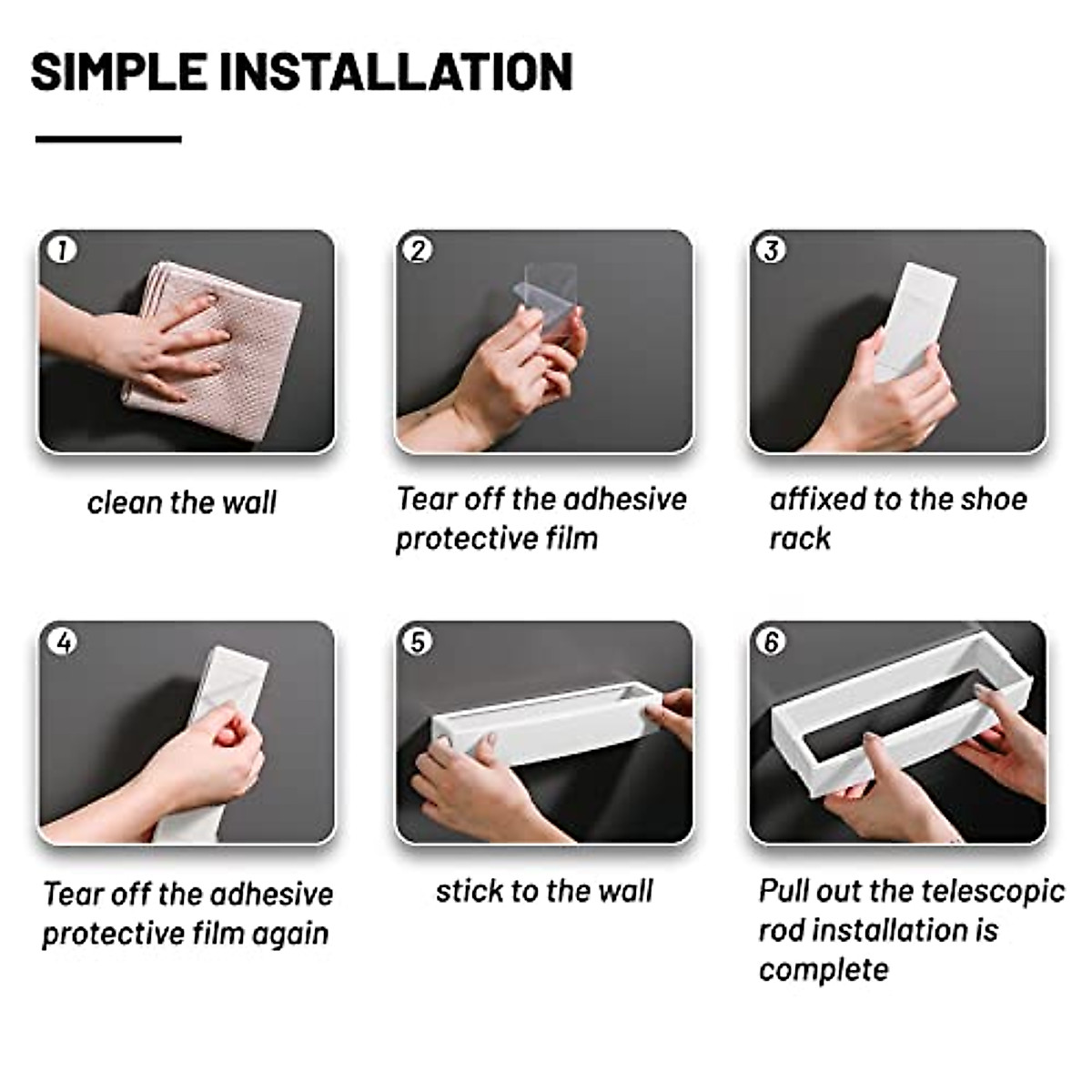 SIMPLE INSTALLATION

1

clean the wall

2

Tear off the adhesive protective film

3

affixed to the shoe rack

4

Tear off the adhesive protective film again

5

stick to the wall

6

Pull out the telescopic rod installation is complete