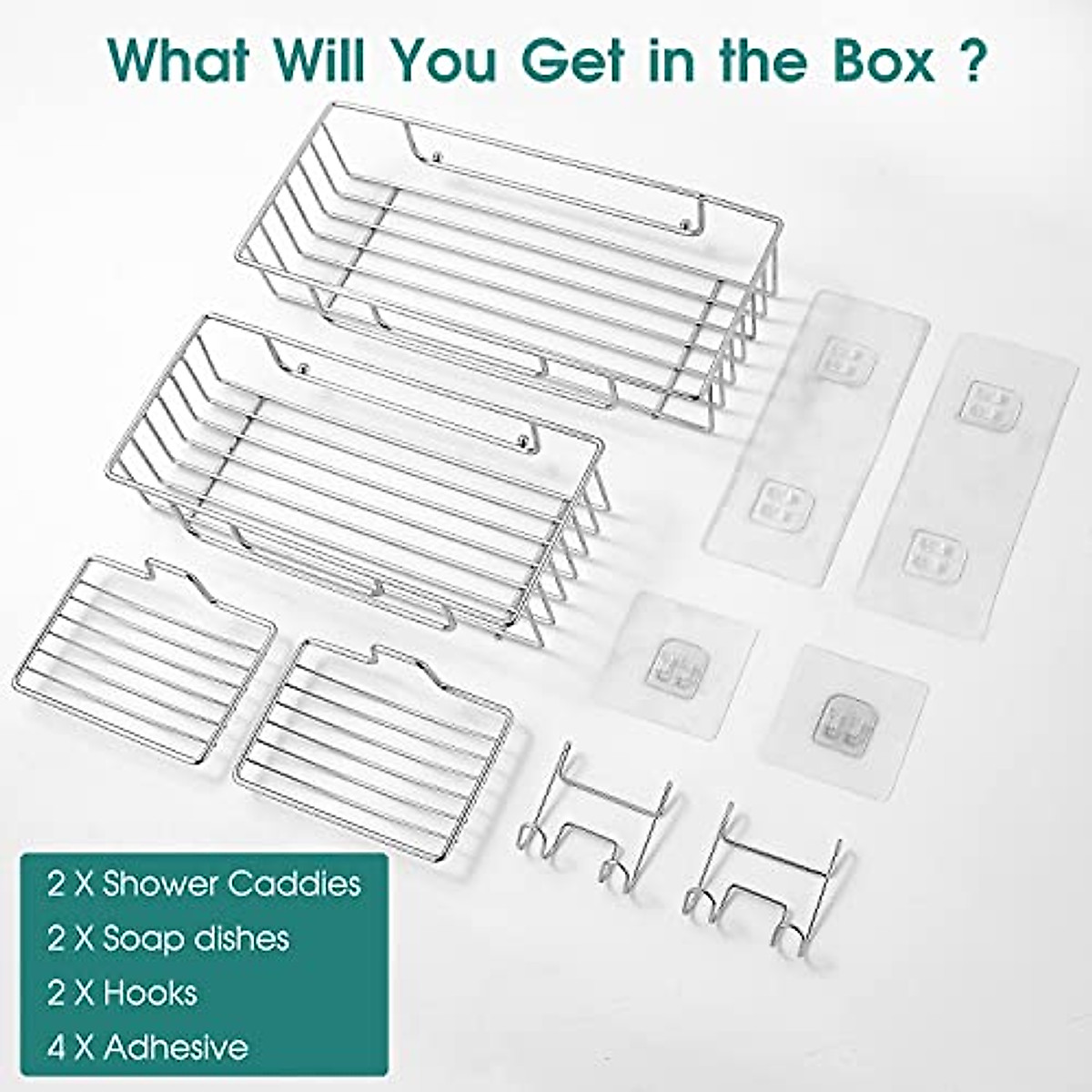 What Will You Get in the Box ?

2 X Shower Caddies
2 X Soap dishes
2 X Hooks
4 X Adhesive