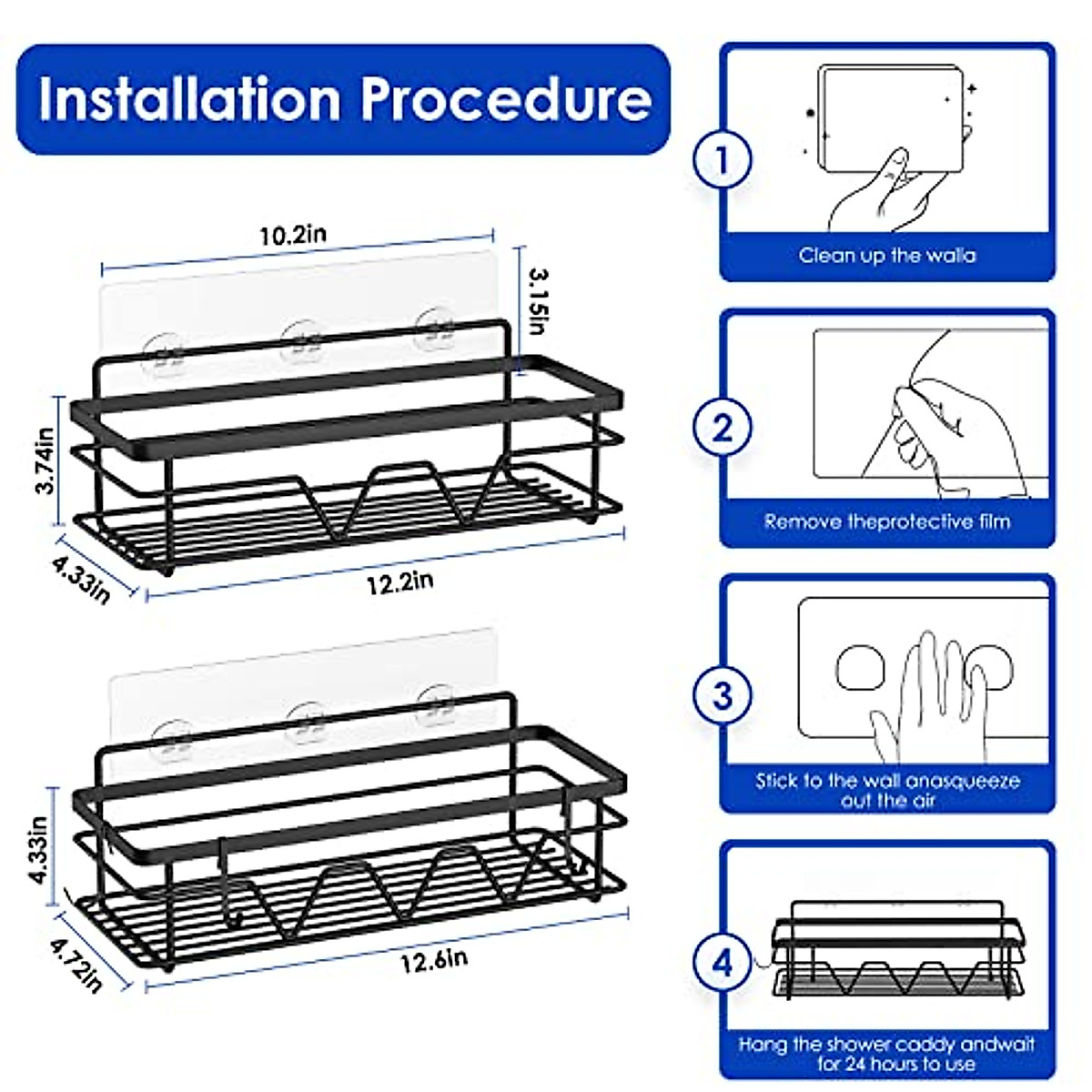 Installation Procedure

10.2in

3.15in

3.74in

4.33in

12.2in

4.33in

4.72in

12.6in

1

Clean up the walla

2

Remove theprotective film

3

Stick to the wall anasqueeze out the air

4

Hang the shower caddy andwait for 24 hours to use