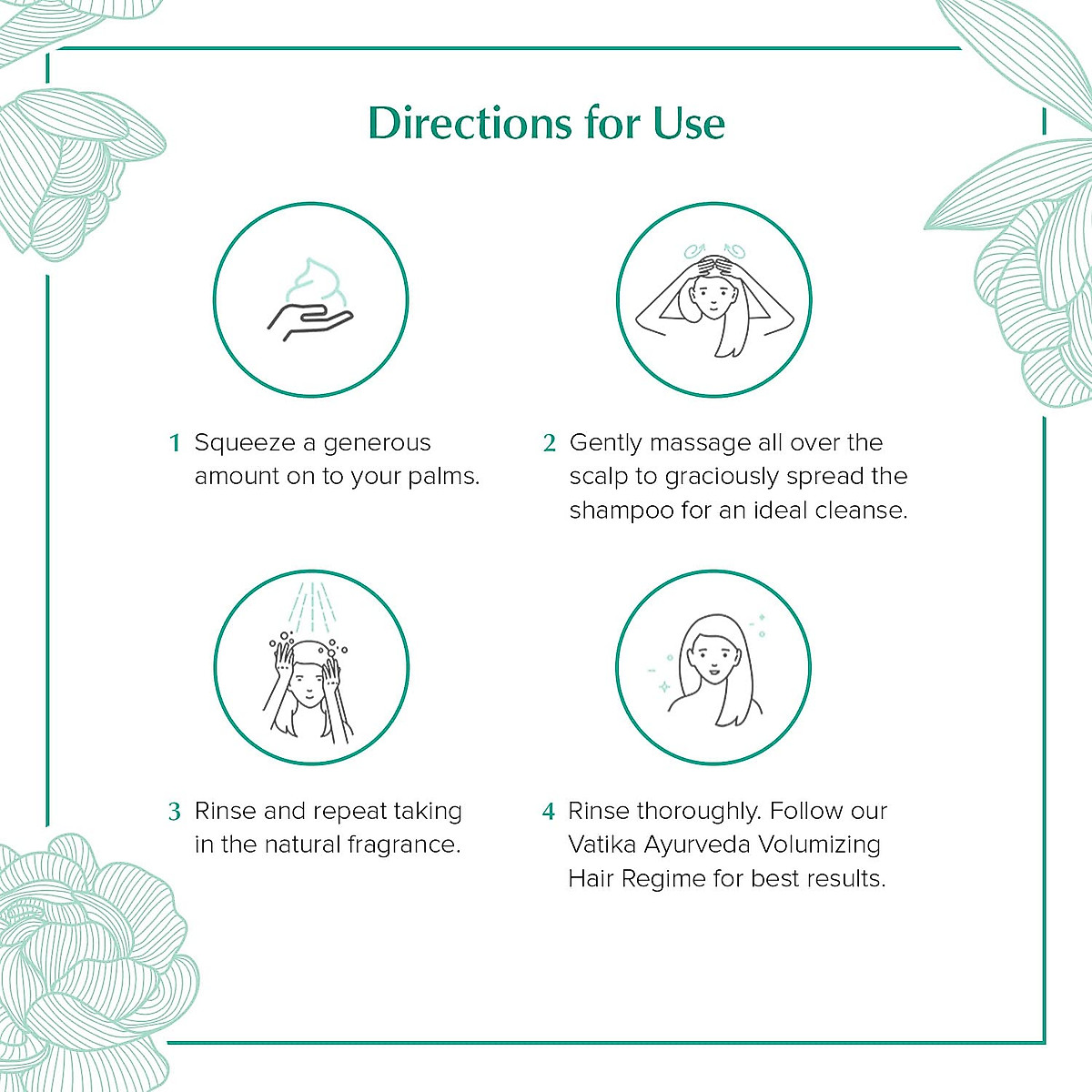 Directions for Use

1 Squeeze a generous amount on to your palms.

2 Gently massage all over the scalp to graciously spread the shampoo for an ideal cleanse.

3 Rinse and repeat taking in the natural fragrance.

4 Rinse thoroughly. Follow our Vatika Ayurveda Volumizing Hair Regime for best results.