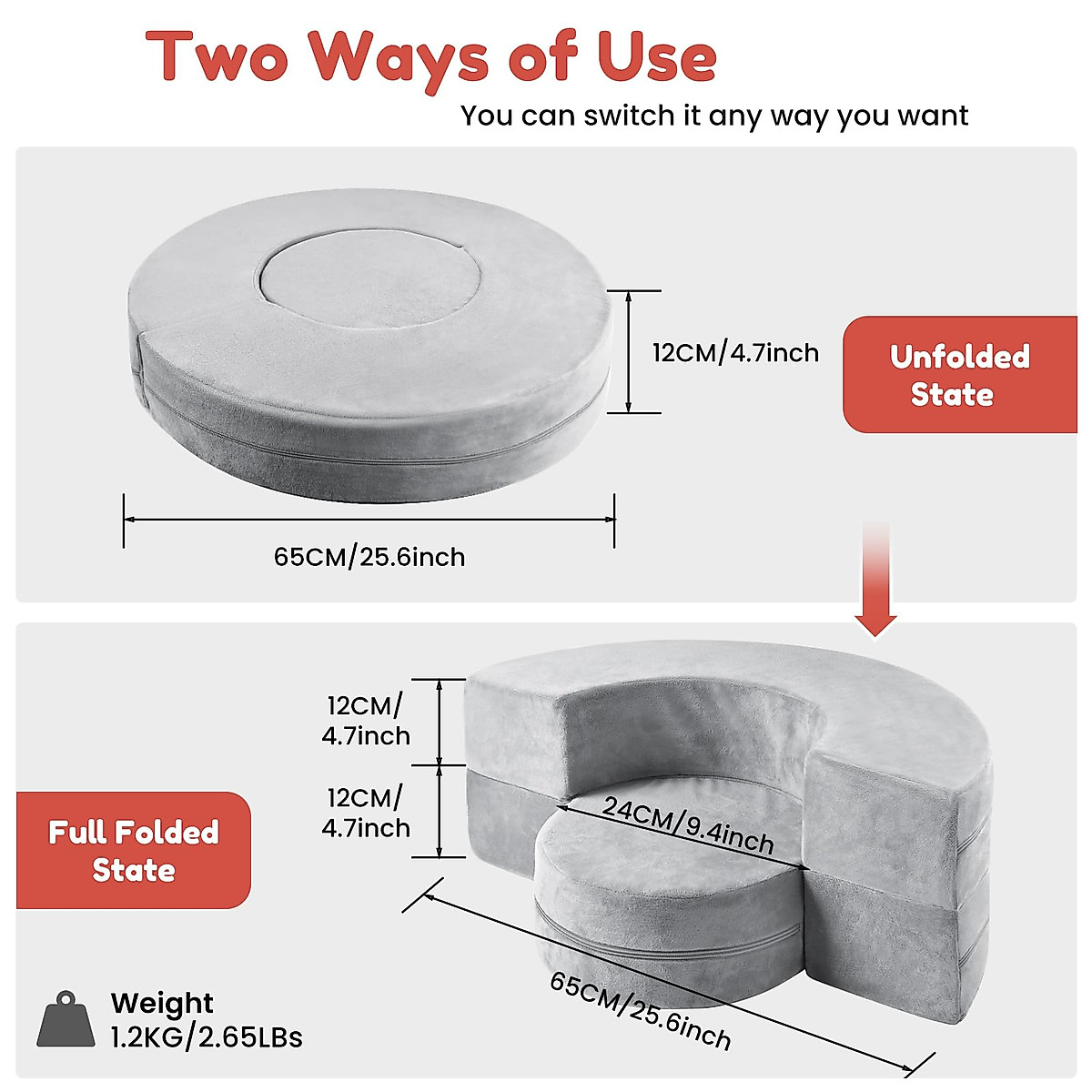 Two Ways of Use

You can switch it any way you want

12CM/4.7inch

Unfolded State

65CM/25.6inch

12CM/ 4.7inch

12CM/ 4.7inch

24CM/9.4inch

Full Folded State

65CM/25.6inch

Weight
1.2KG/2.65LBs