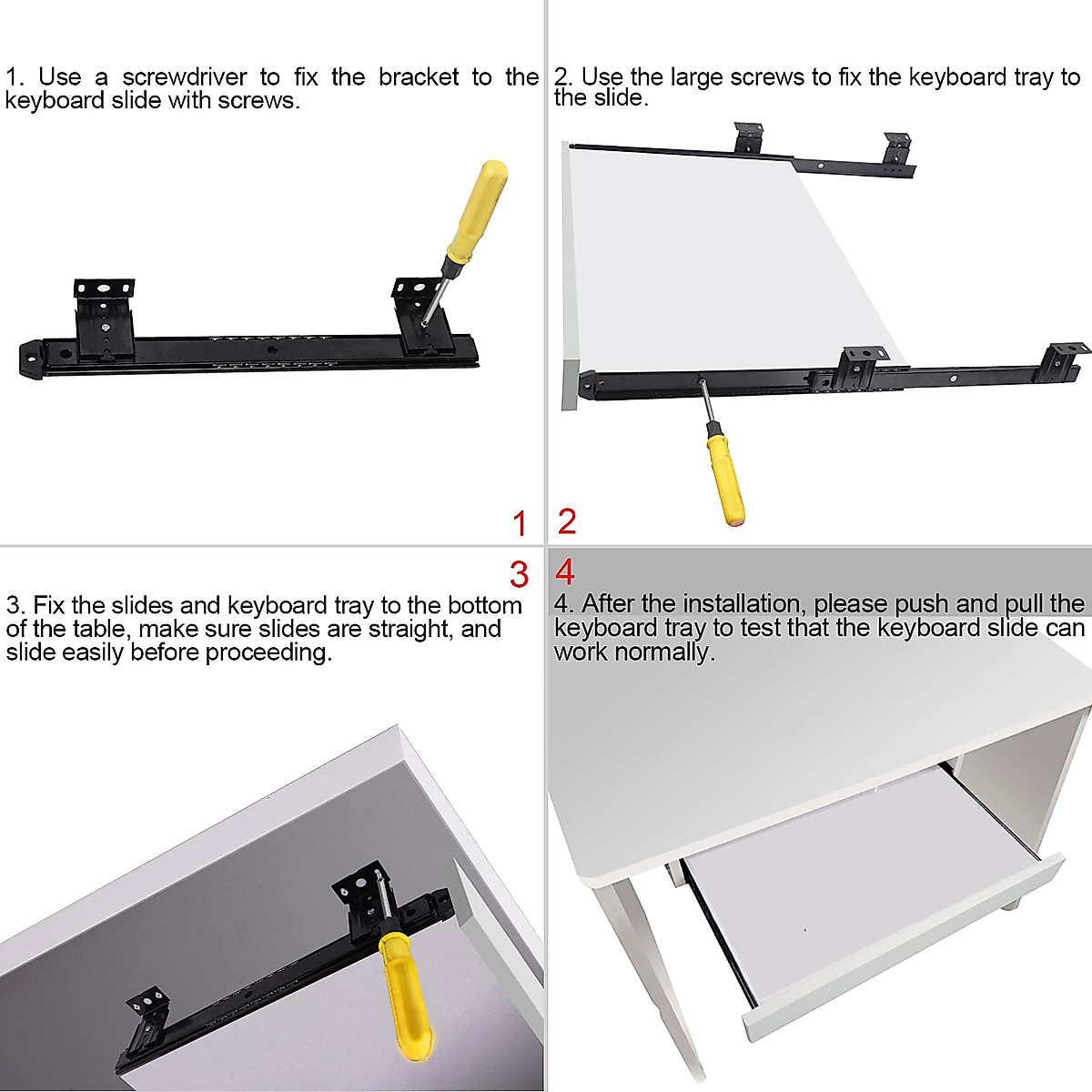 1. Use a screwdriver to fix the bracket to the keyboard slide with screws.

1

2. Use the large screws to fix the keyboard tray to the slide.

2

3

3. Fix the slides and keyboard tray to the bottom of the table, make sure slides are straight, and slide easily before proceeding.

4

4. After the installation, please push and pull the keyboard tray to test that the keyboard slide can work normally.