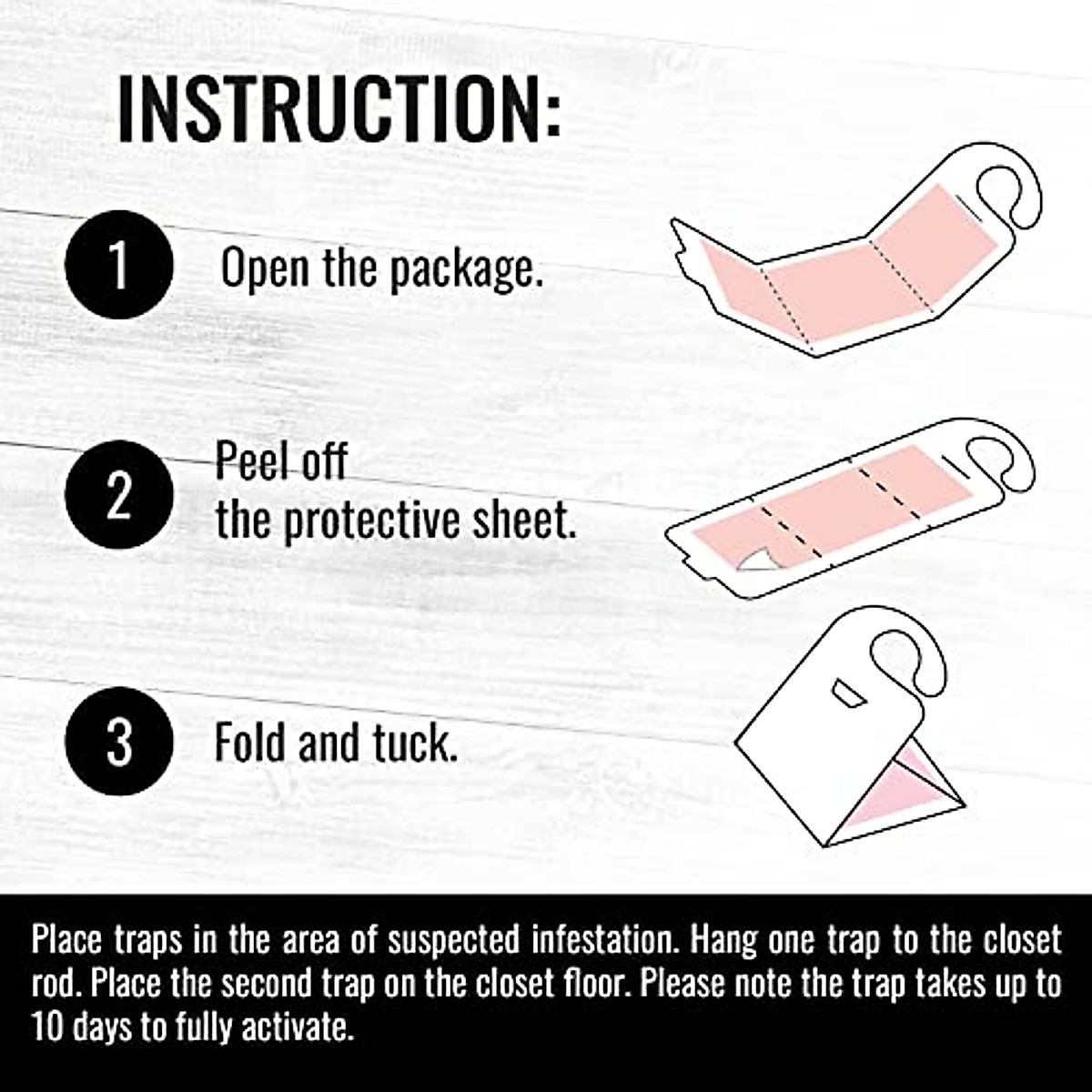 INSTRUCTION:

1 Open the package.

2 Peel off the protective sheet.

3 Fold and tuck.

Place traps in the area of suspected infestation. Hang one trap to the closet rod. Place the second trap on the closet floor. Please note the trap takes up to 10 days to fully activate.