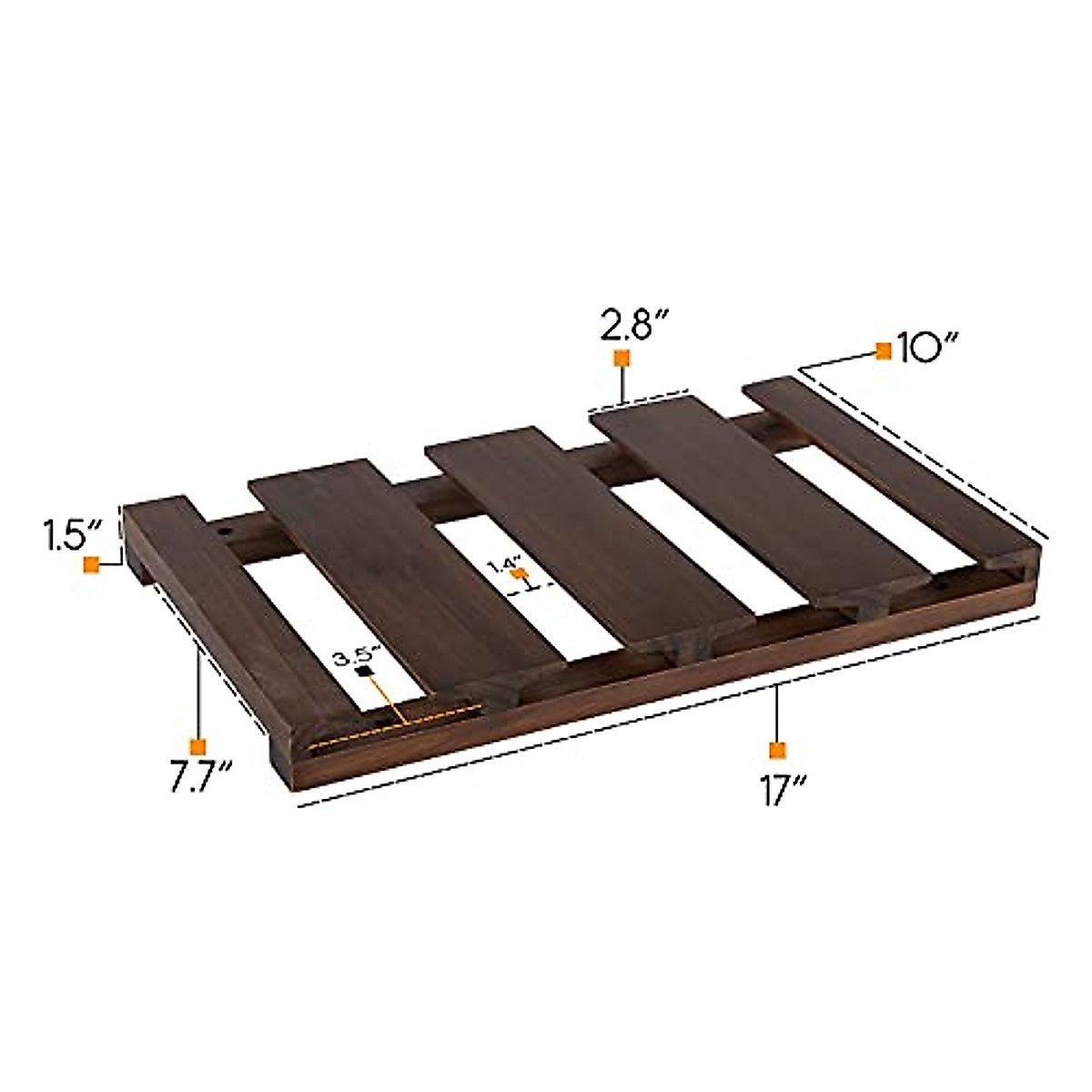 2.8″
10″
1.5″
1.4″
3.5″
7.7″
17″