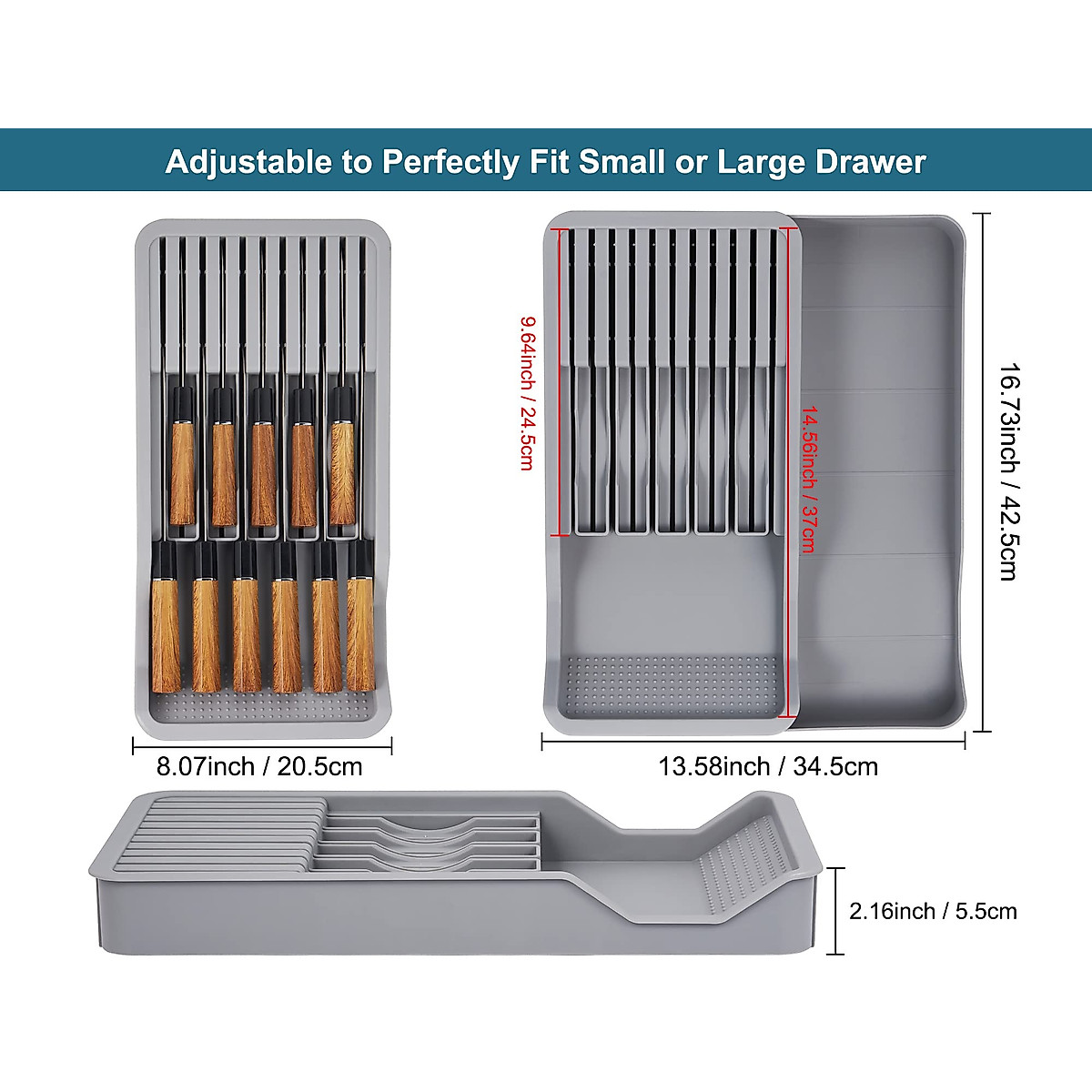 Adjustable to Perfectly Fit Small or Large Drawer

9.64inch / 24.5cm

14.56inch / 37cm

16.73inch / 42.5cm

8.07inch / 20.5cm

13.58inch / 34.5cm

2.16inch / 5.5cm