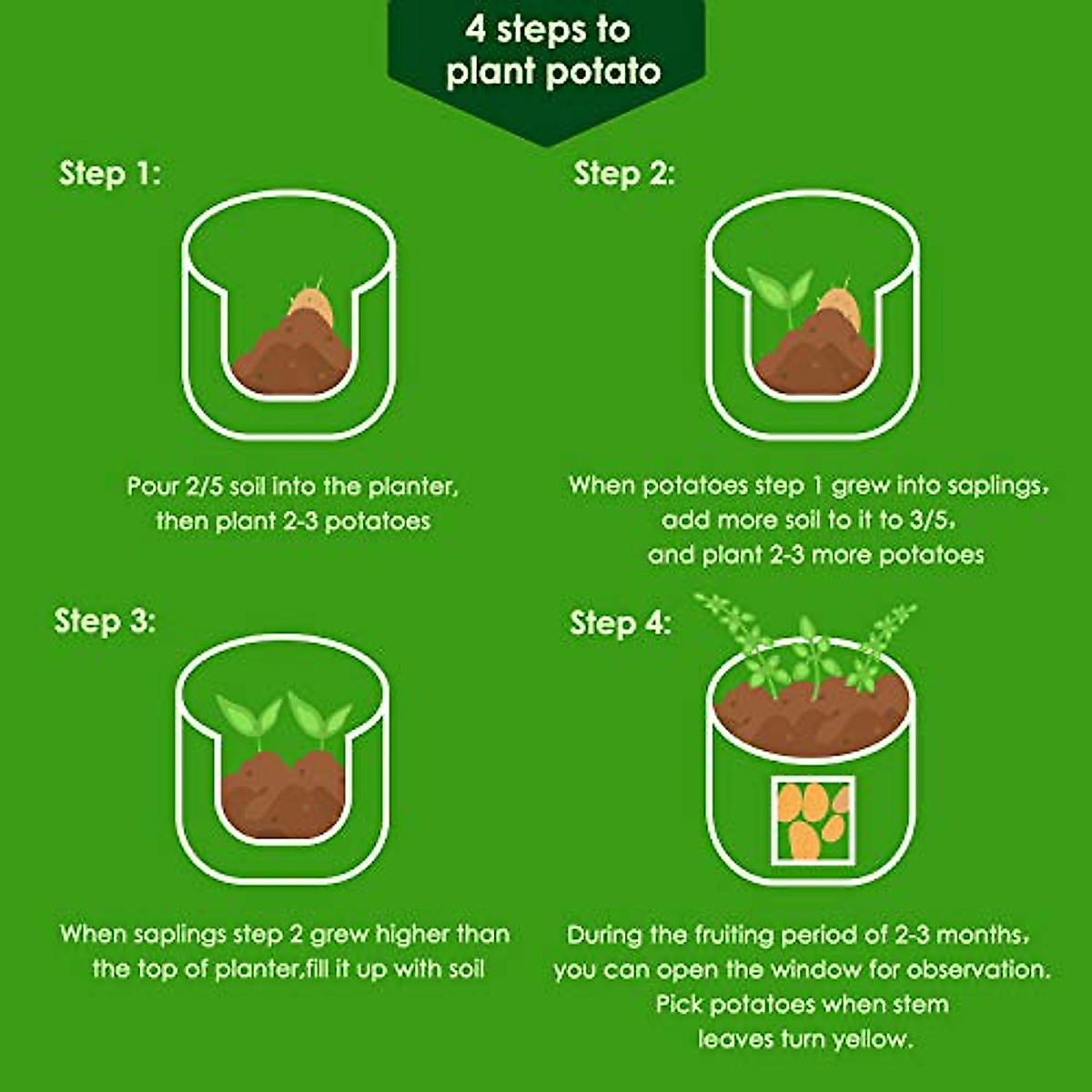 4 steps to plant potato

Step 1:

Pour 2/5 soil into the planter, then plant 2-3 potatoes

Step 2:

When potatoes step 1 grew into saplings, add more soil to it to 3/5, and plant 2-3 more potatoes

Step 3:

When saplings step 2 grew higher than the top of planter,fill it up with soil

Step 4:

During the fruiting period of 2-3 months, you can open the window for observation. Pick potatoes when stem leaves turn yellow.