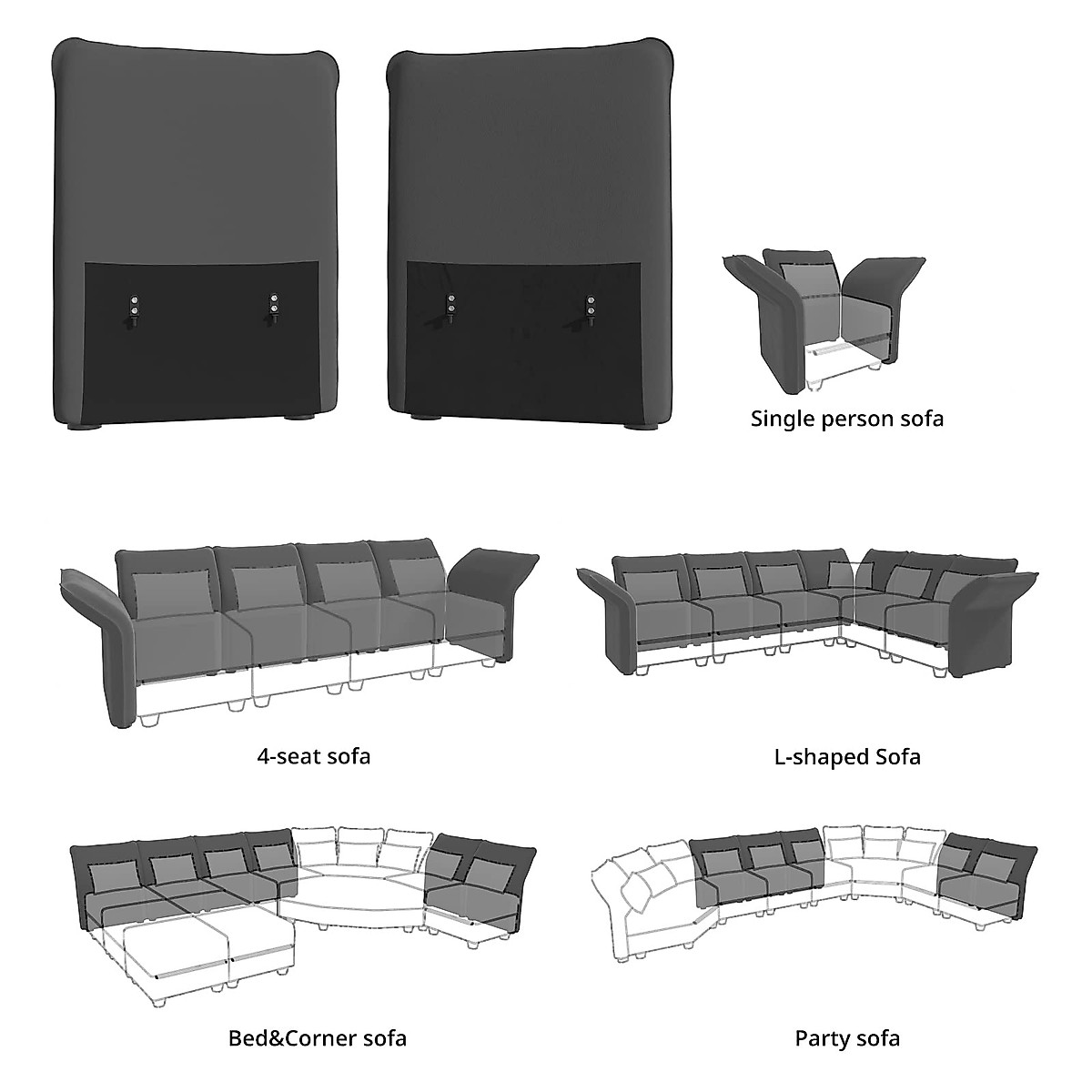 Single person sofa

4-seat sofa

L-shaped Sofa

Bed&Corner sofa

Party sofa