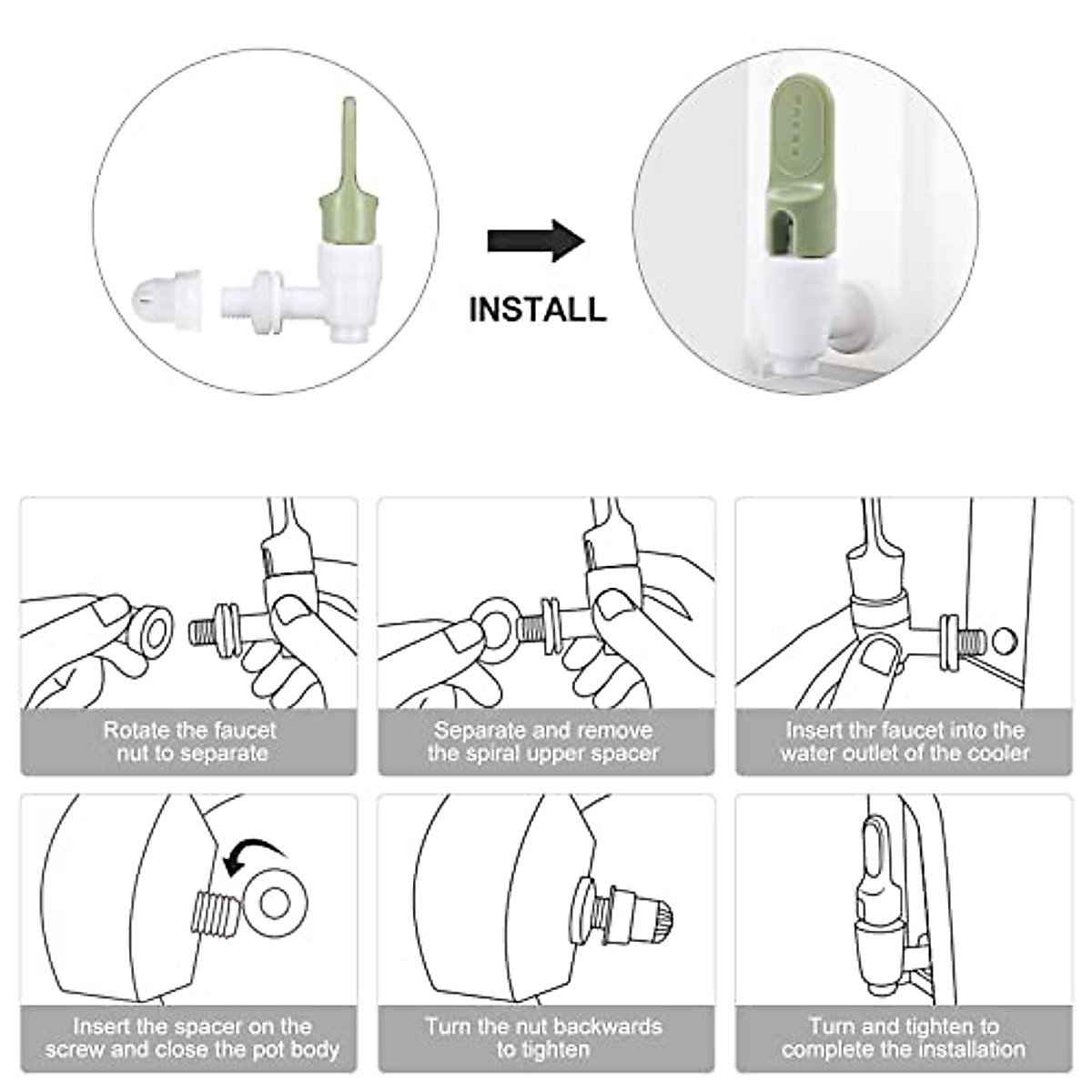 INSTALL

Rotate the faucet nut to separate

Separate and remove the spiral upper spacer

Insert thr faucet into the water outlet of the cooler

Insert the spacer on the screw and close the pot body

Turn the nut backwards to tighten

Turn and tighten to complete the installation