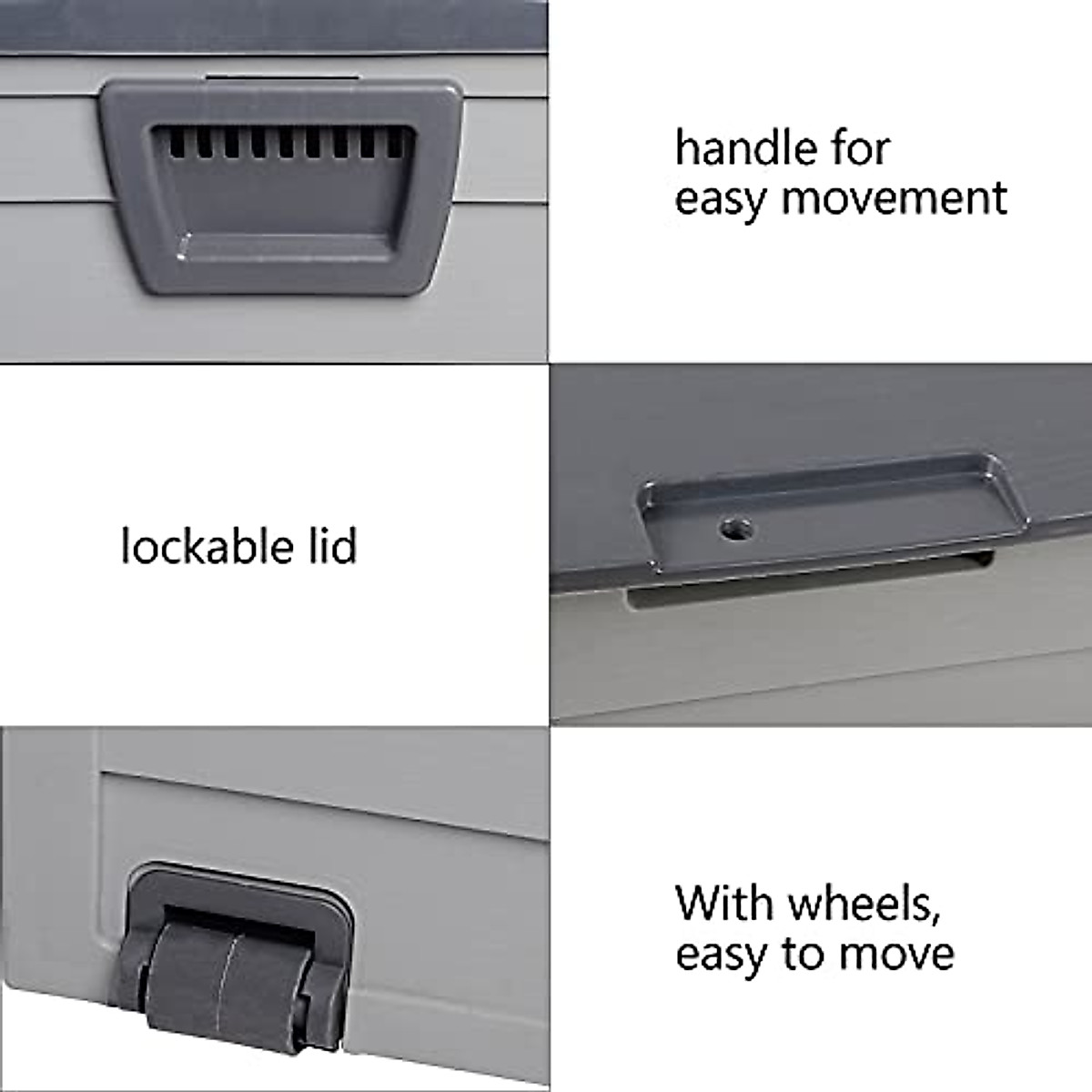 handle for easy movement

lockable lid

With wheels, easy to move