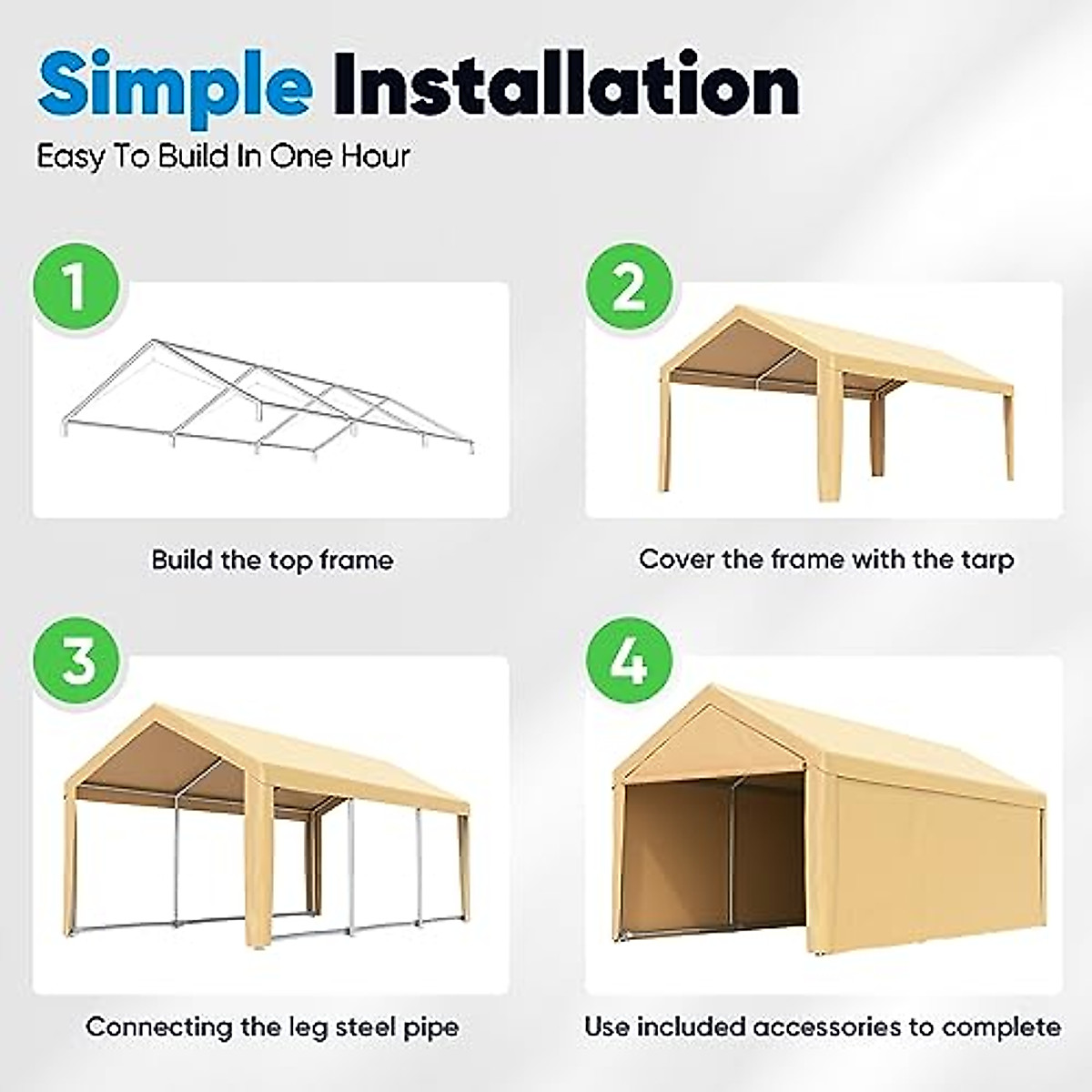 Simple Installation
Easy To Build In One Hour

1
Build the top frame

2
Cover the frame with the tarp

3
Connecting the leg steel pipe

4
Use included accessories to complete